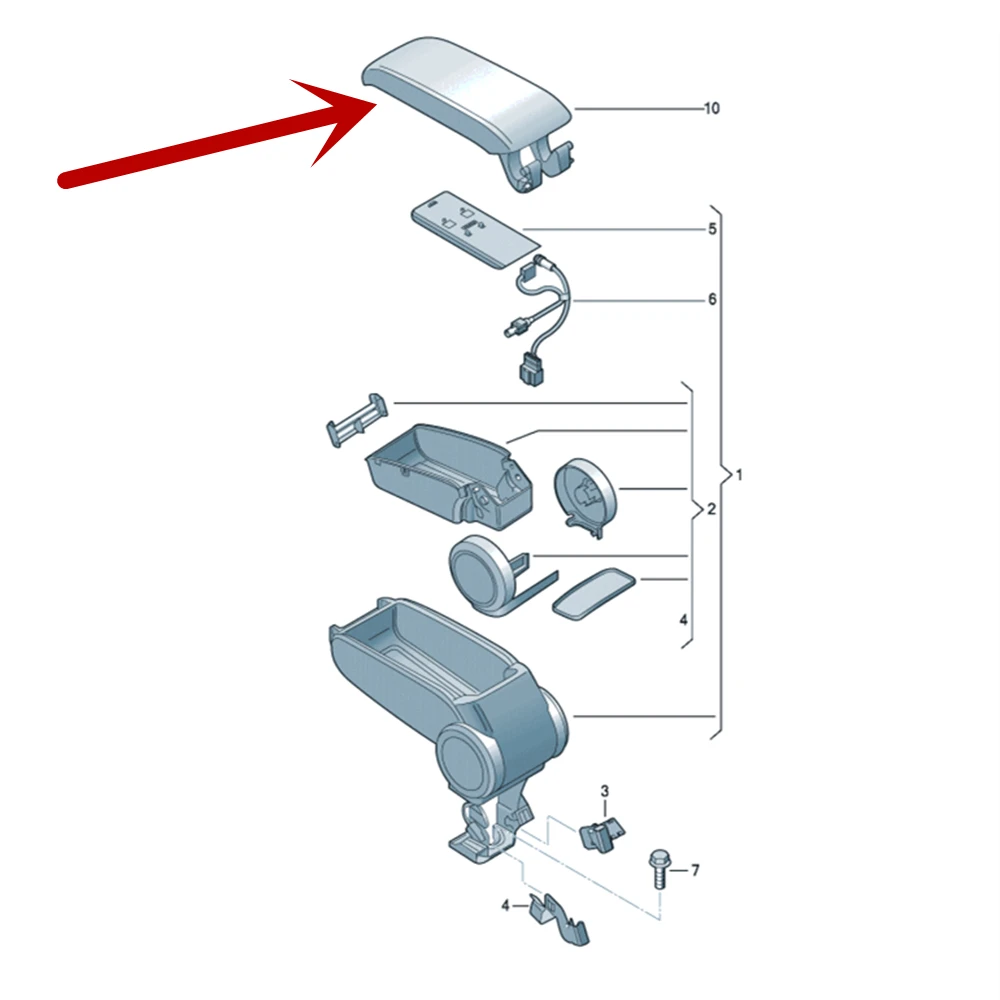 10
5
6
1
2
4
3
7
4