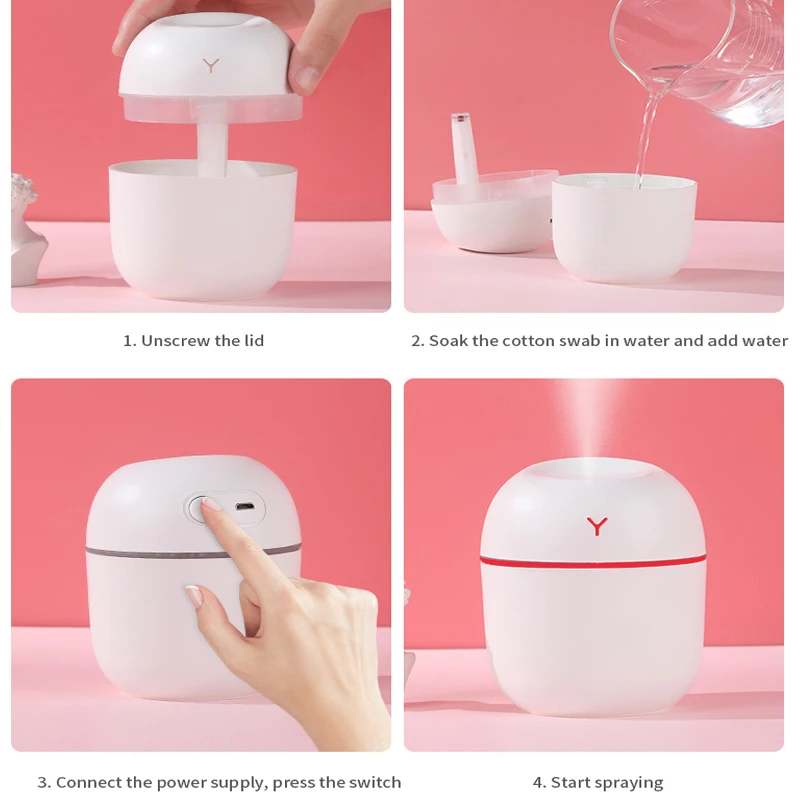 Y

1. Unscrew the lid

2. Soak the cotton swab in water and add water

3. Connect the power supply, press the switch

Y

4. Start spraying