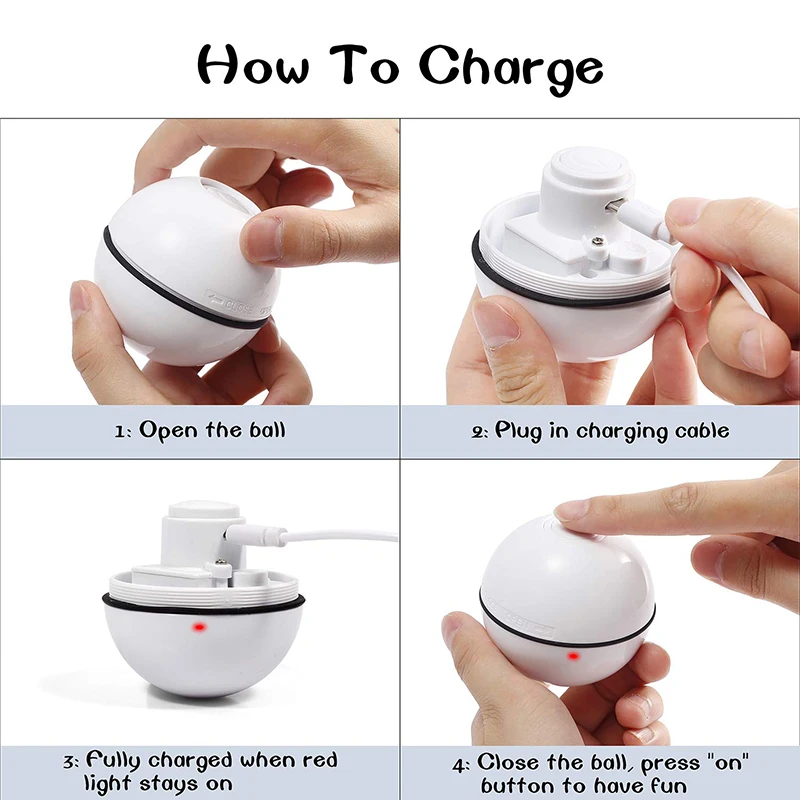 How To Charge

CLOSE OPEN

1: Open the ball

2: Plug in charging cable

3: Fully charged when red light stays on

4: Close the ball, press "on" button to have fun