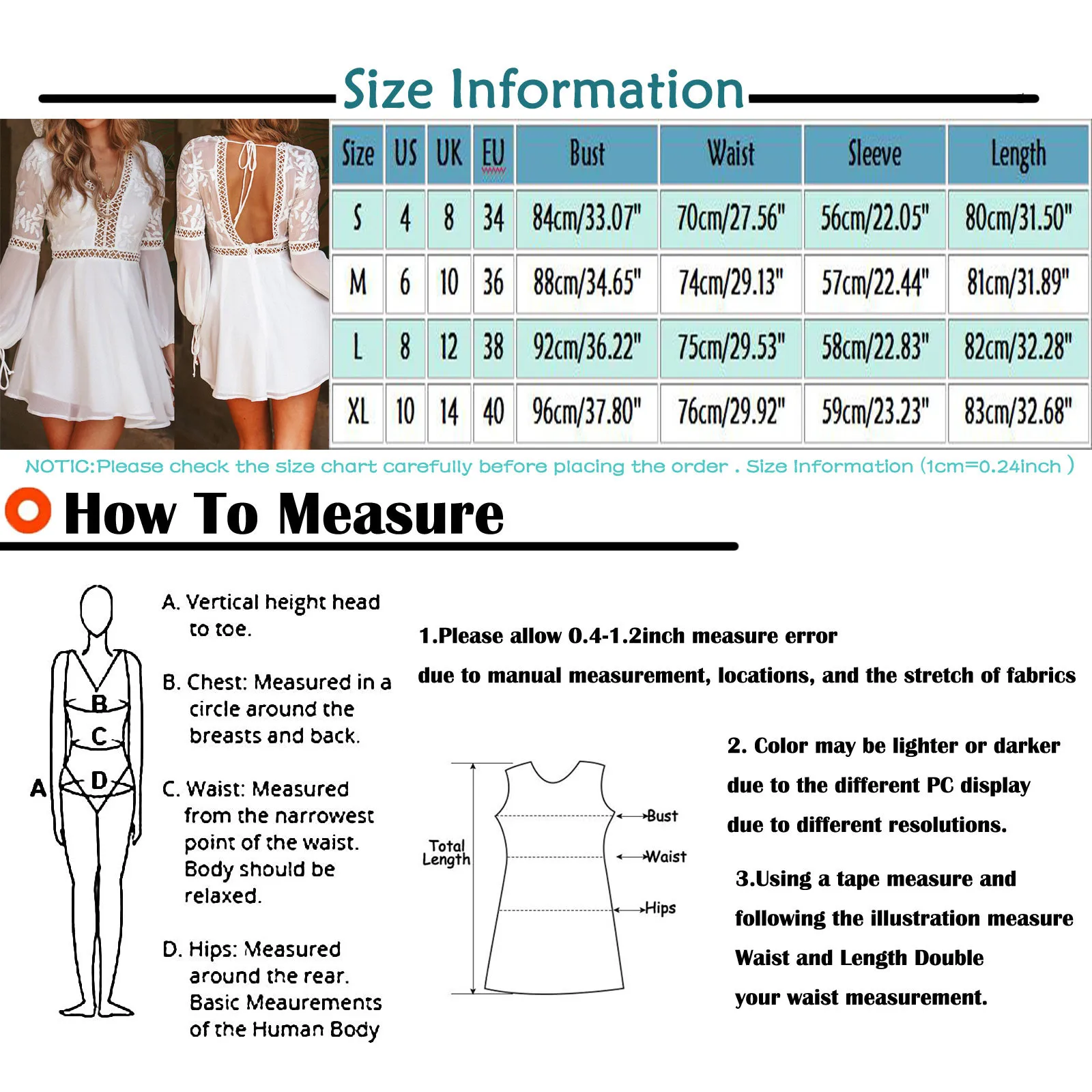 Size Information

| Size | US | UK | EU | Bust | Waist | Sleeve | Length |
|---|---|---|---|---|---|---|---|
| S | 4 | 8 | 34 | 84cm/33.07" | 70cm/27.56" | 56cm/22.05" | 80cm/31.50" |
| M | 6 | 10 | 36 | 88cm/34.65" | 74cm/29.13" | 57cm/22.44" | 81cm/31.89" |
| L | 8 | 12 | 38 | 92cm/36.22" | 75cm/29.53" | 58cm/22.83" | 82cm/32.28" |
| XL | 10 | 14 | 40 | 96cm/37.80" | 76cm/29.92" | 59cm/23.23" | 83cm/32.68" |

NOTIC:Please check the size chart carefully before placing the order . Size Information (1cm=0.24inch )

How To Measure

A
B
C
D

A. Vertical height head to toe.

B. Chest: Measured in a circle around the breasts and back.

C. Waist: Measured from the narrowest point of the waist. Body should be relaxed.

D. Hips: Measured around the rear. Basic Meaurements of the Human Body

1.Please allow 0.4-1.2inch measure error due to manual measurement, locations, and the stretch of fabrics

Total Length
Bust
Waist
Hips

2. Color may be lighter or darker due to the different PC display due to different resolutions.

3.Using a tape measure and following the illustration measure Waist and Length Double your waist measurement.