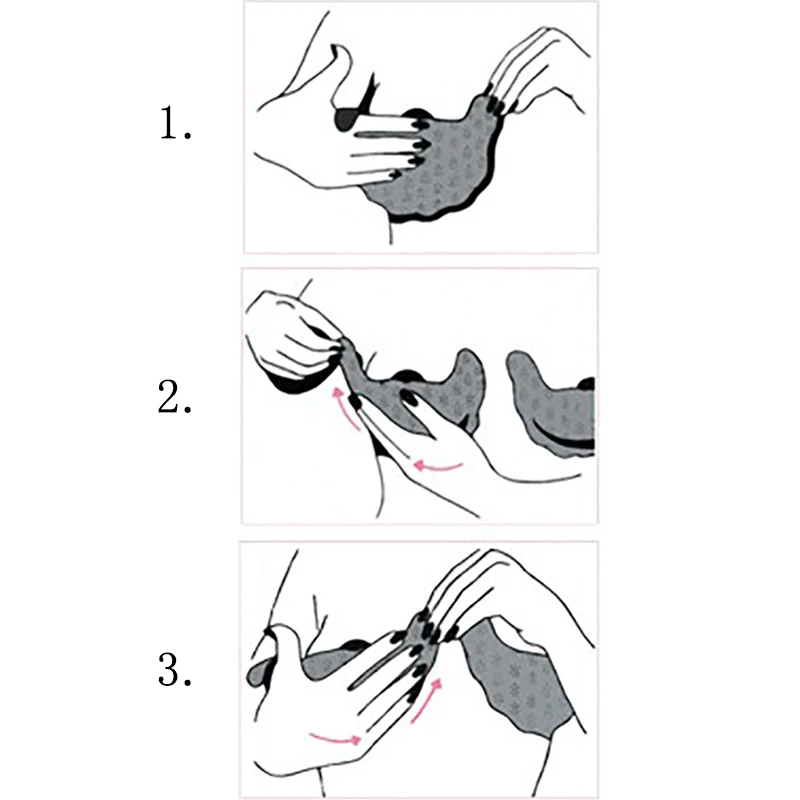 1.

2.

3.