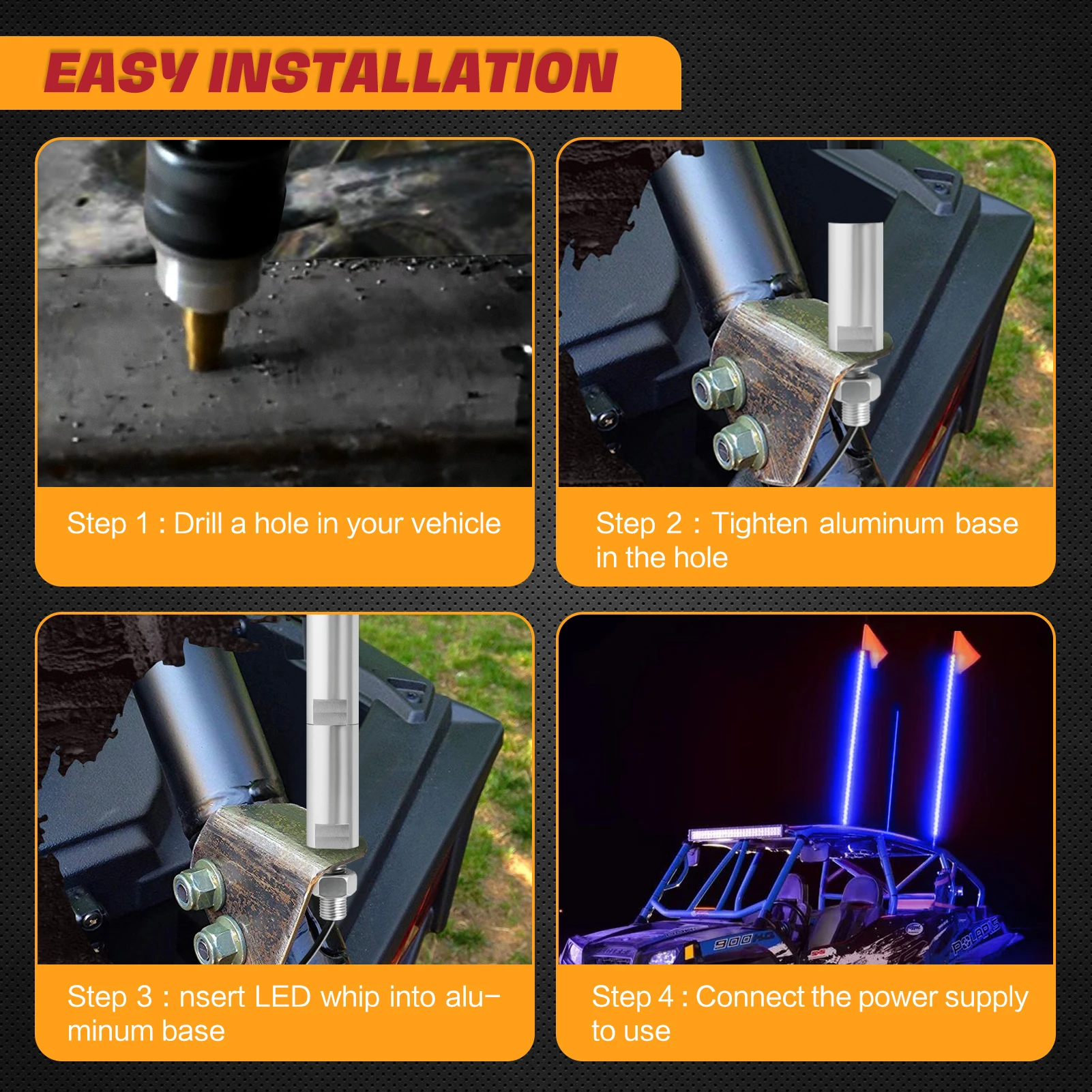 EASY INSTALLATION

Step 1 : Drill a hole in your vehicle

Step 2 : Tighten aluminum base in the hole

Step 3 : nsert LED whip into aluminum base

Step 4 : Connect the power supply to use

900

POLARIS