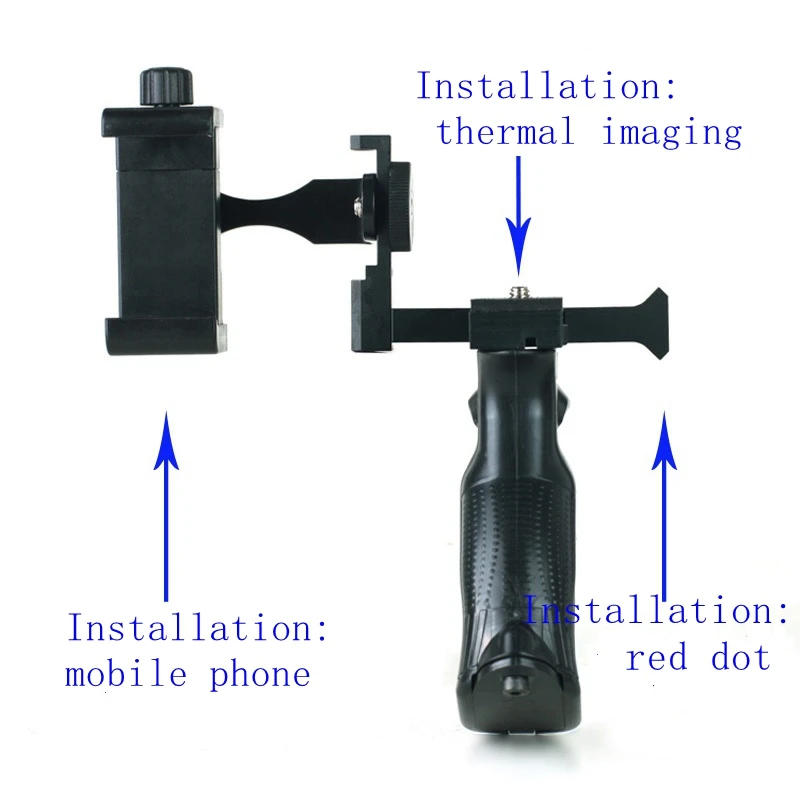 Installation:
thermal imaging

Installation:
mobile phone

Installation:
red dot