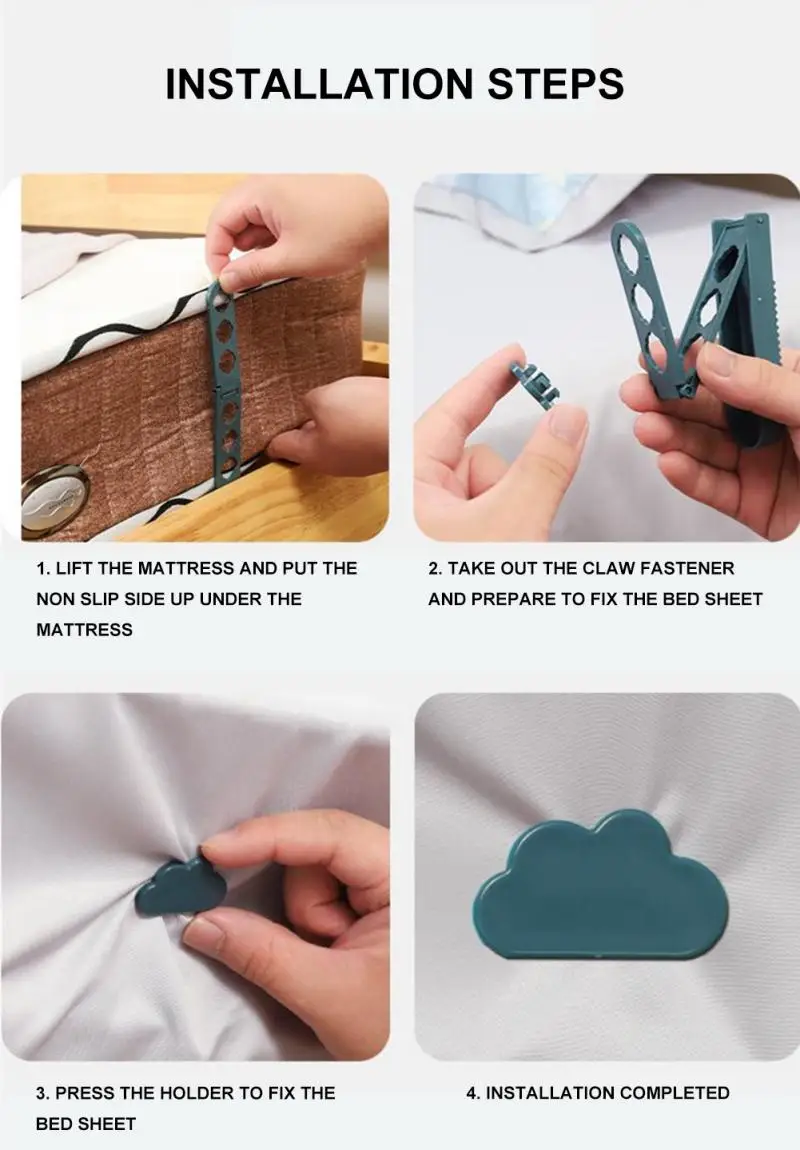 INSTALLATION STEPS

1. LIFT THE MATTRESS AND PUT THE NON SLIP SIDE UP UNDER THE MATTRESS

2. TAKE OUT THE CLAW FASTENER AND PREPARE TO FIX THE BED SHEET

3. PRESS THE HOLDER TO FIX THE BED SHEET

4. INSTALLATION COMPLETED