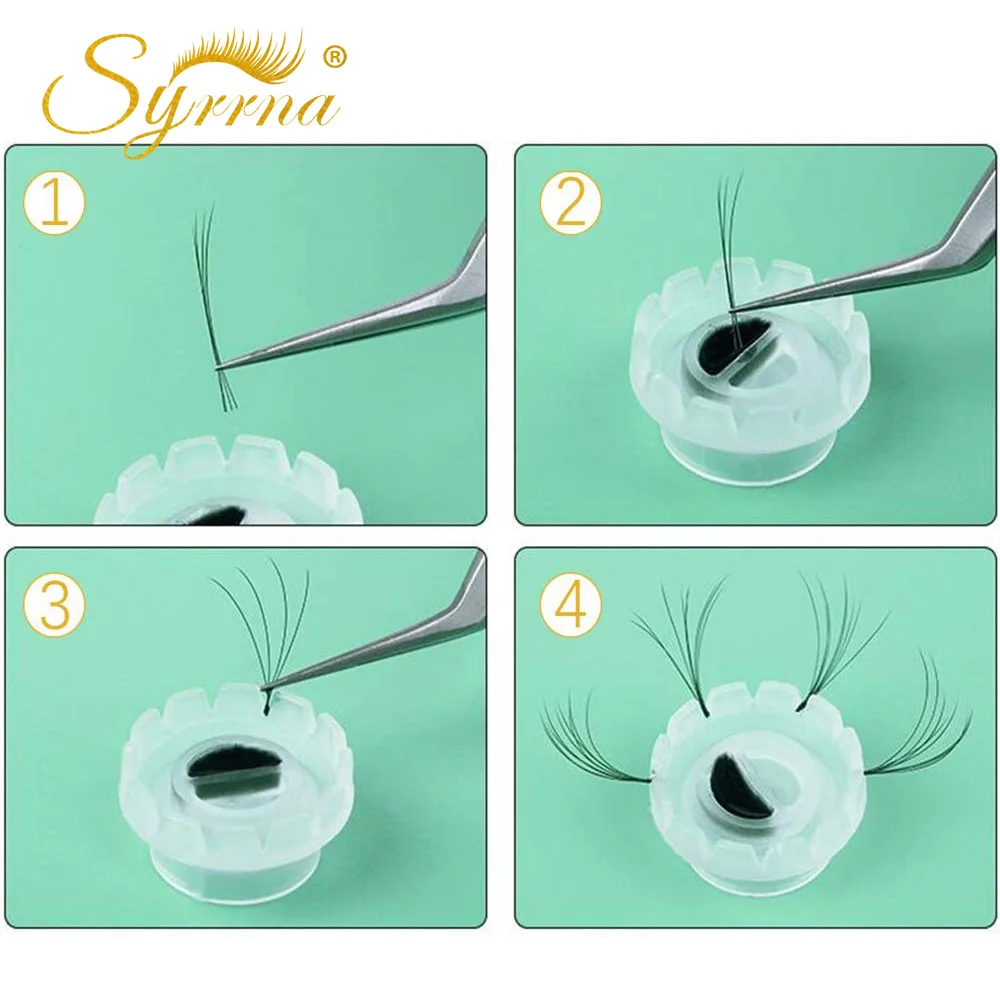 Syrrna®

1

2

3

4