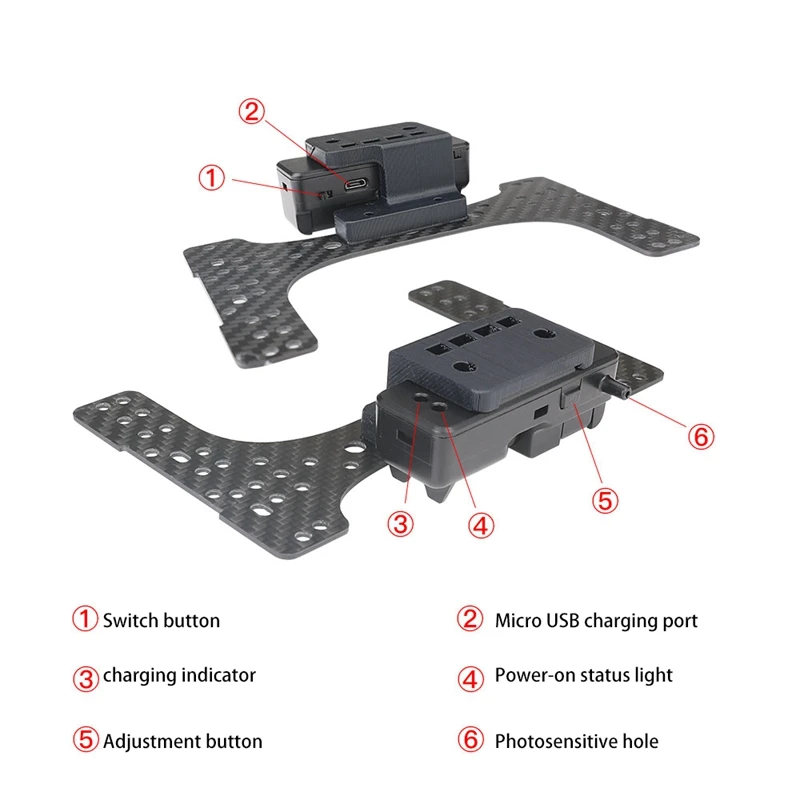 ②
①
⑥
⑤
③ ④

① Switch button
② Micro USB charging port
③ charging indicator
④ Power-on status light
⑤ Adjustment button
⑥ Photosensitive hole