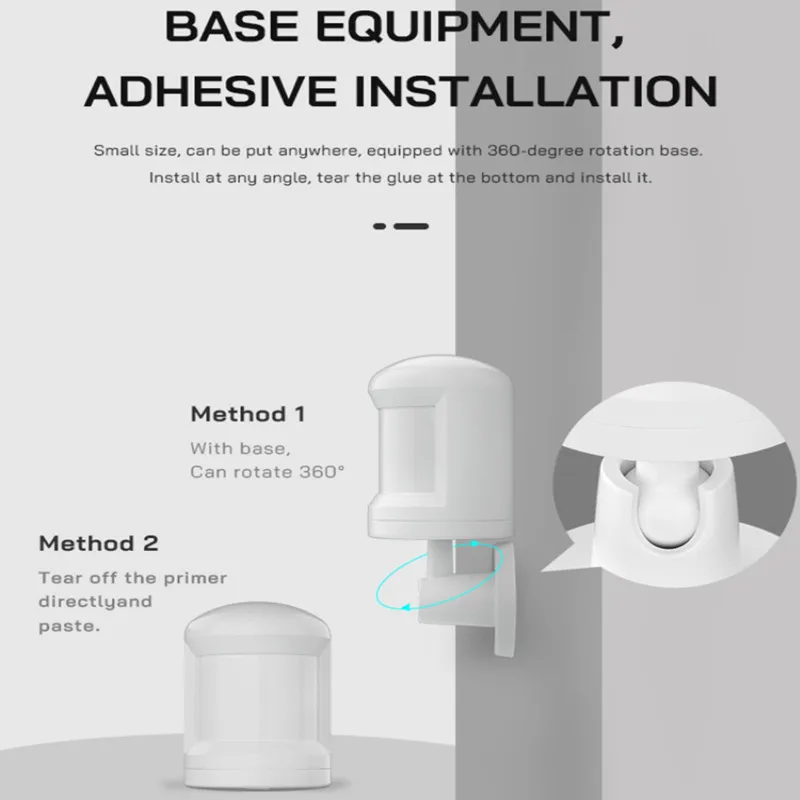 BASE EQUIPMENT,
ADHESIVE INSTALLATION

Small size, can be put anywhere, equipped with 360-degree rotation base.
Install at any angle, tear the glue at the bottom and install it.

Method 1
With base,
Can rotate 360°

Method 2
Tear off the primer directlyand paste.