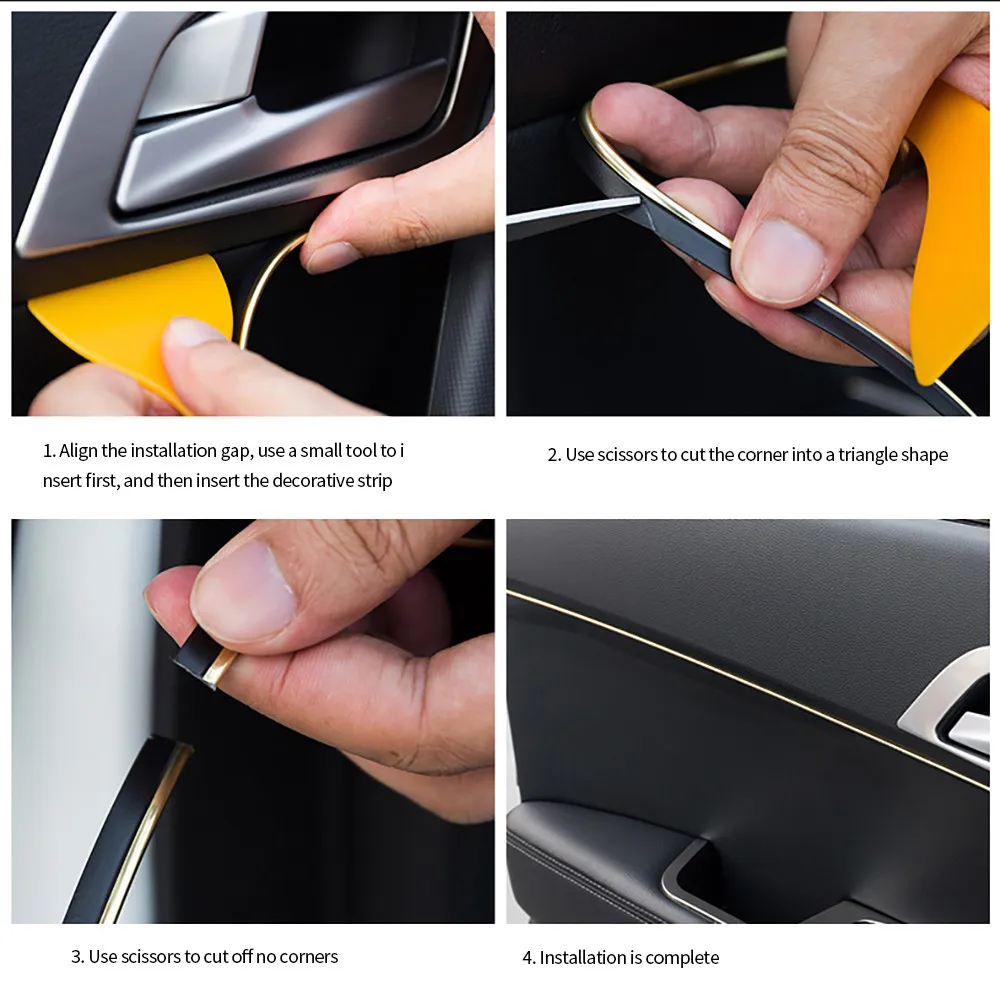 1. Align the installation gap, use a small tool to i nsert first, and then insert the decorative strip

2. Use scissors to cut the corner into a triangle shape

3. Use scissors to cut off no corners

4. Installation is complete