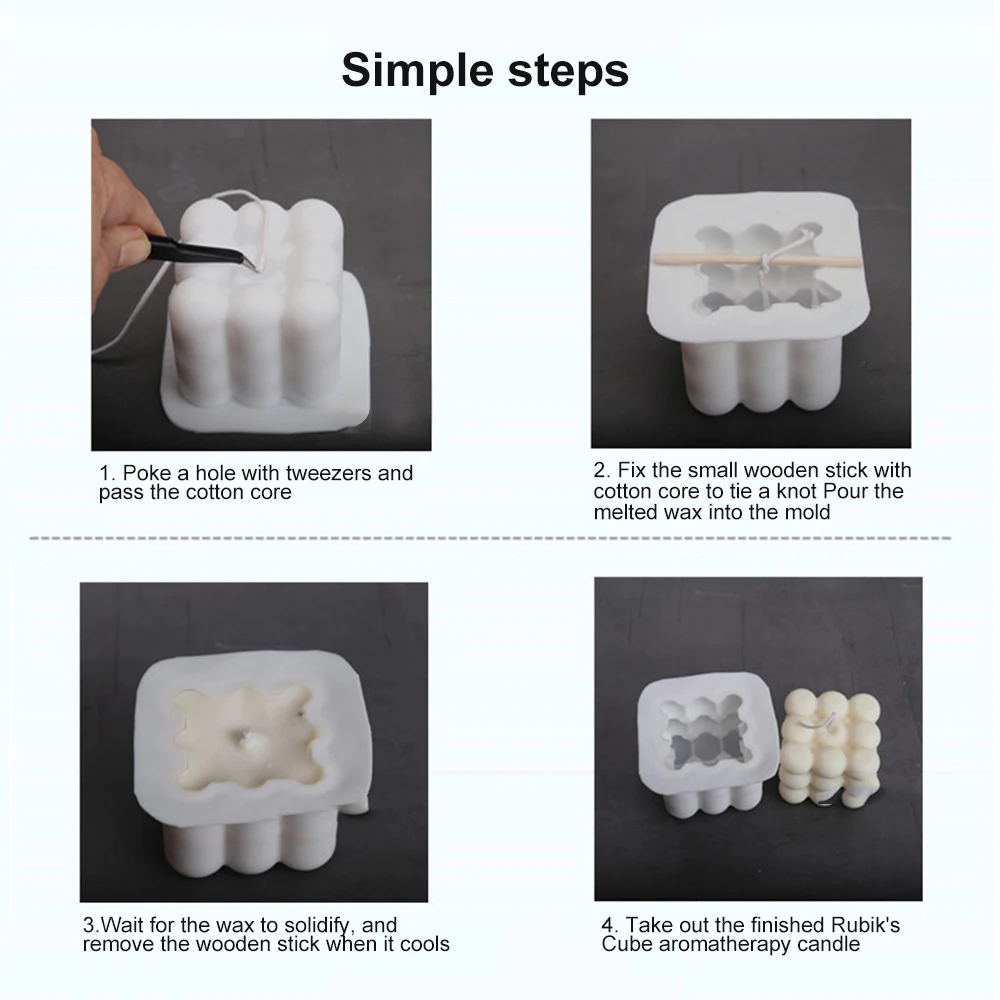 Simple steps

1. Poke a hole with tweezers and pass the cotton core

2. Fix the small wooden stick with cotton core to tie a knot Pour the melted wax into the mold

3.Wait for the wax to solidify, and remove the wooden stick when it cools

4. Take out the finished Rubik's Cube aromatherapy candle