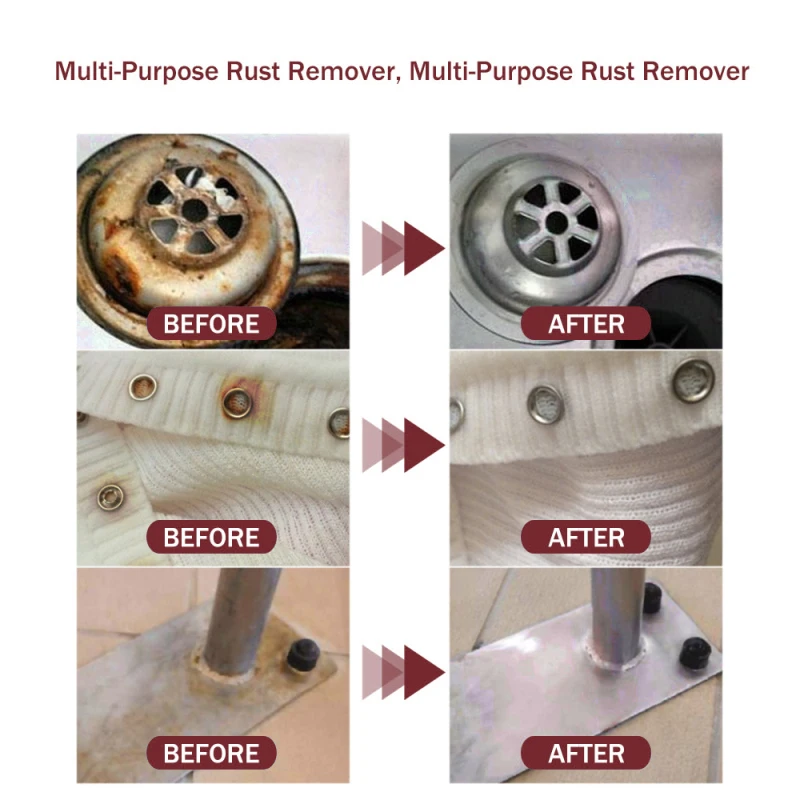 Multi-Purpose Rust Remover, Multi-Purpose Rust Remover

BEFORE

AFTER

BEFORE

AFTER

BEFORE

AFTER