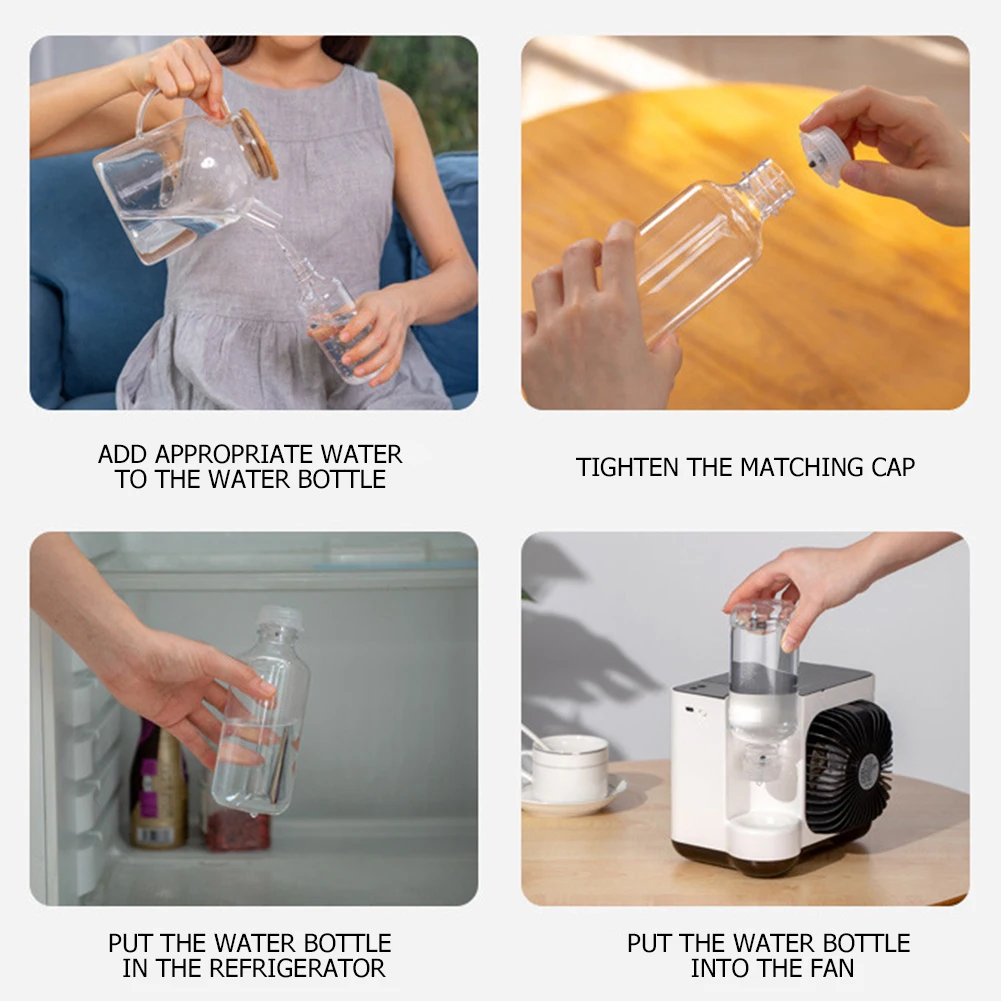 ADD APPROPRIATE WATER TO THE WATER BOTTLE

TIGHTEN THE MATCHING CAP

PUT THE WATER BOTTLE IN THE REFRIGERATOR

PUT THE WATER BOTTLE INTO THE FAN