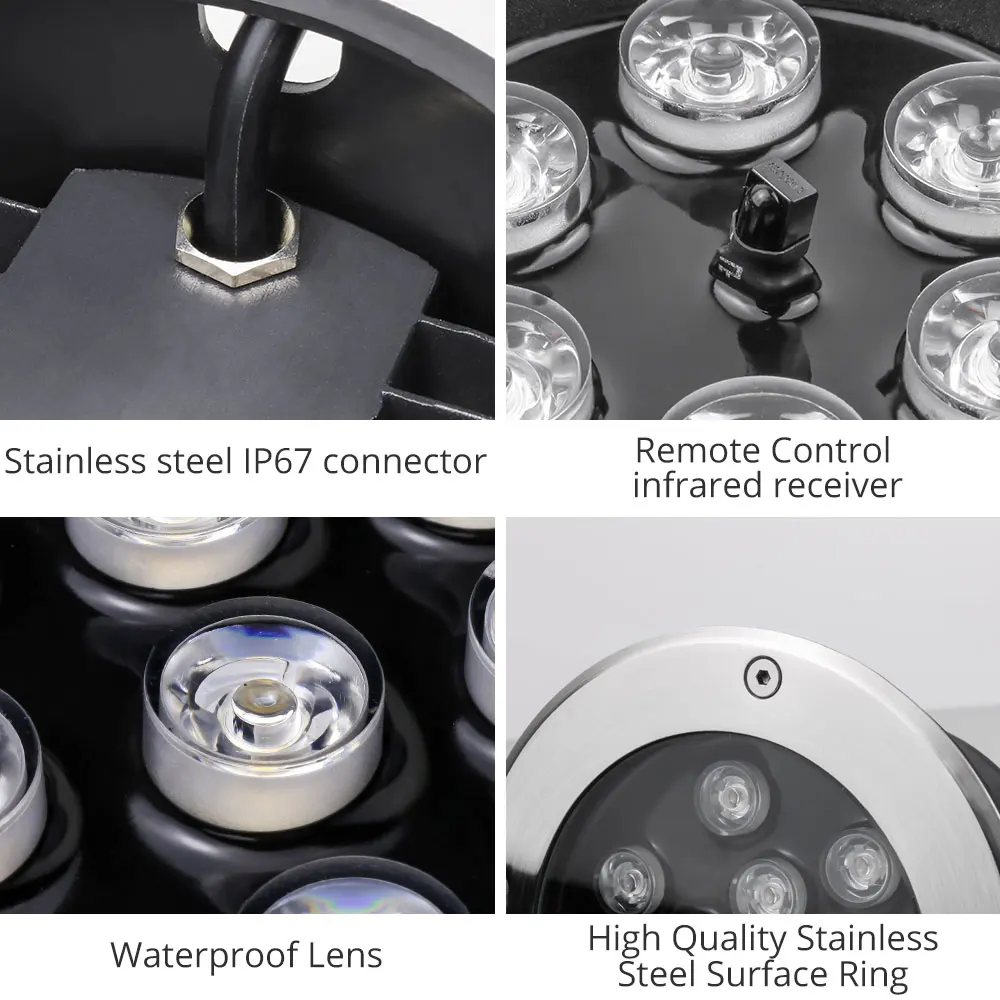 Stainless steel IP67 connector

Remote Control infrared receiver

Waterproof Lens

High Quality Stainless Steel Surface Ring