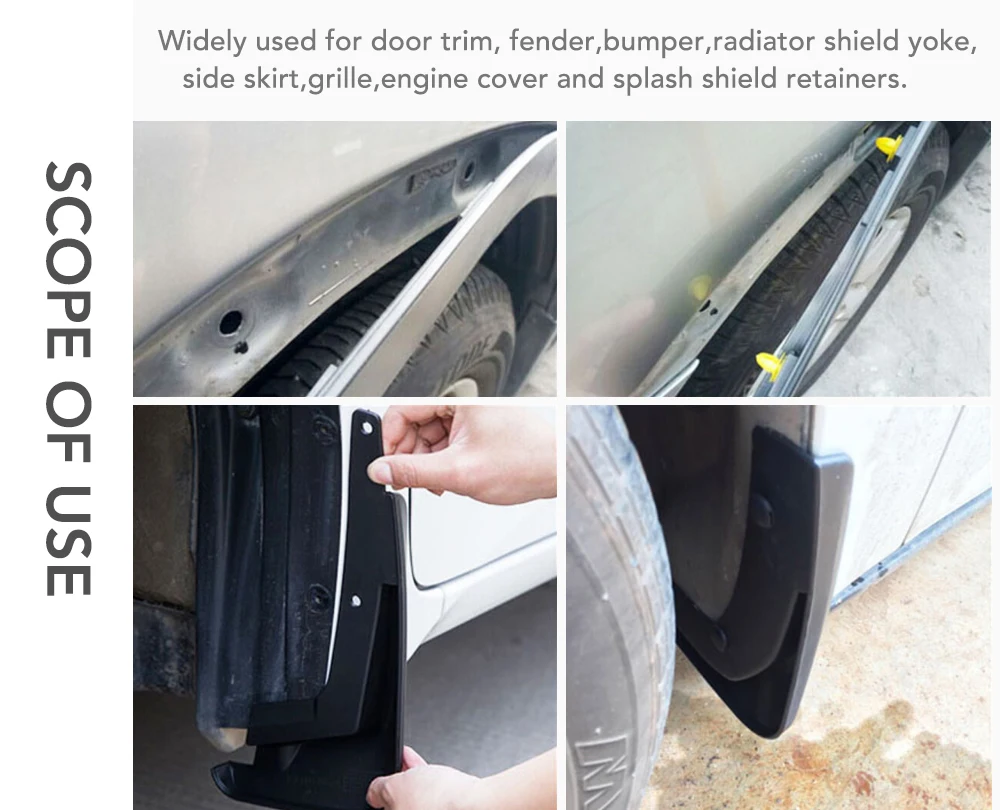 Widely used for door trim, fender,bumper,radiator shield yoke, side skirt,grille,engine cover and splash shield retainers.

SCOPE OF USE