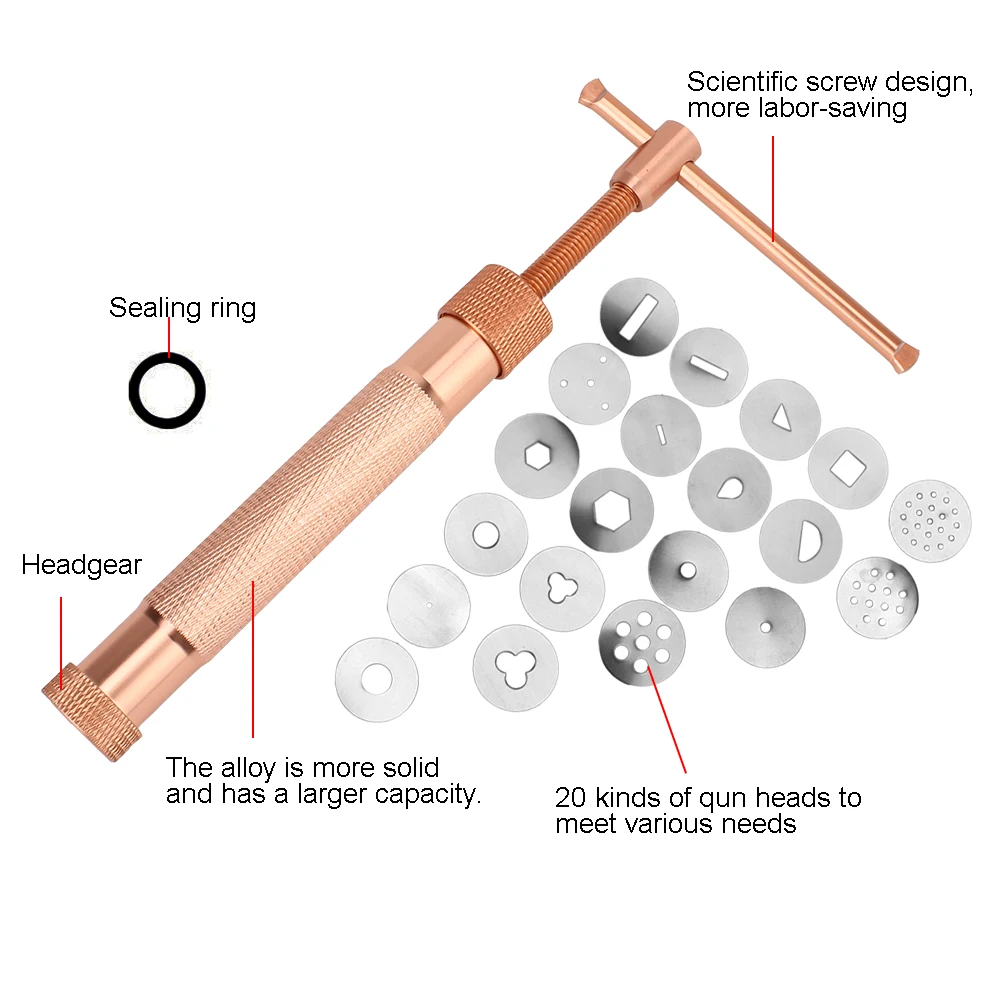 Scientific screw design, more labor-saving

Sealing ring

Headgear

The alloy is more solid and has a larger capacity.

20 kinds of qun heads to meet various needs