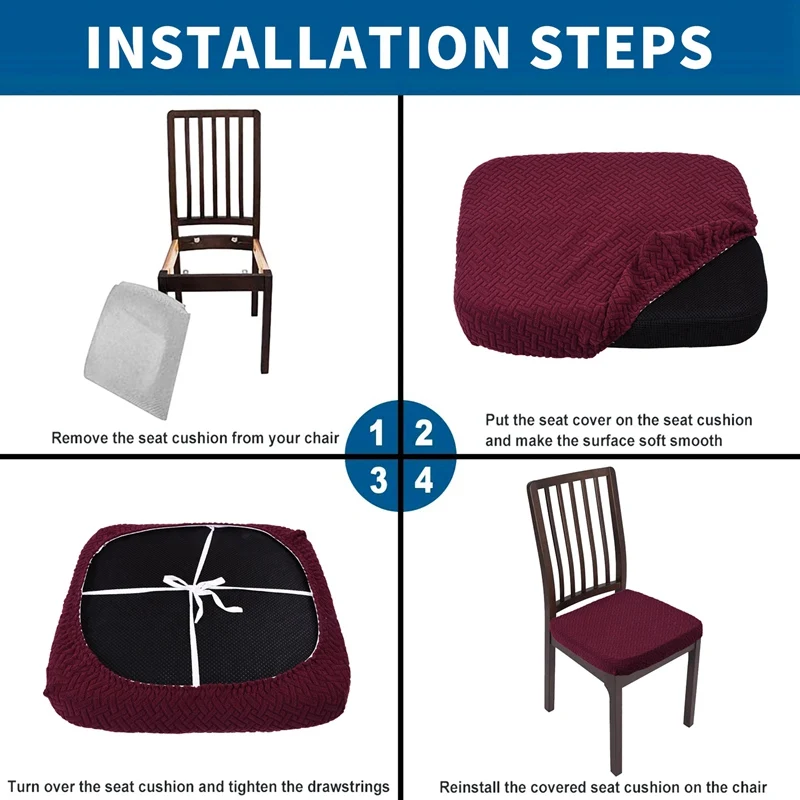 INSTALLATION STEPS

Remove the seat cushion from your chair

1 2

Put the seat cover on the seat cushion and make the surface soft smooth

3 4

Turn over the seat cushion and tighten the drawstrings

Reinstall the covered seat cushion on the chair