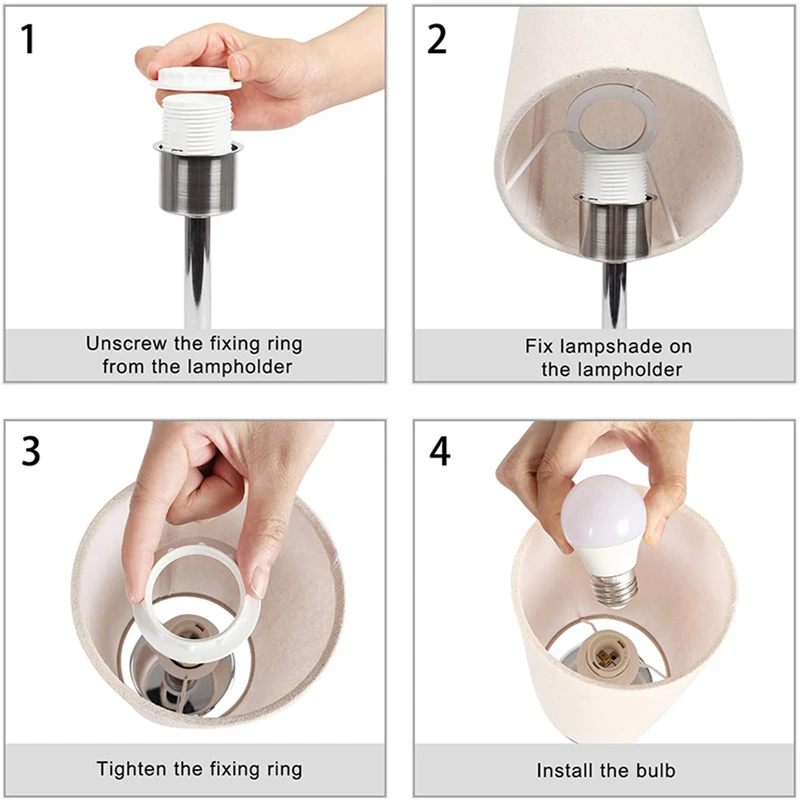 1

Unscrew the fixing ring from the lampholder

2

Fix lampshade on the lampholder

3

Tighten the fixing ring

4

Install the bulb