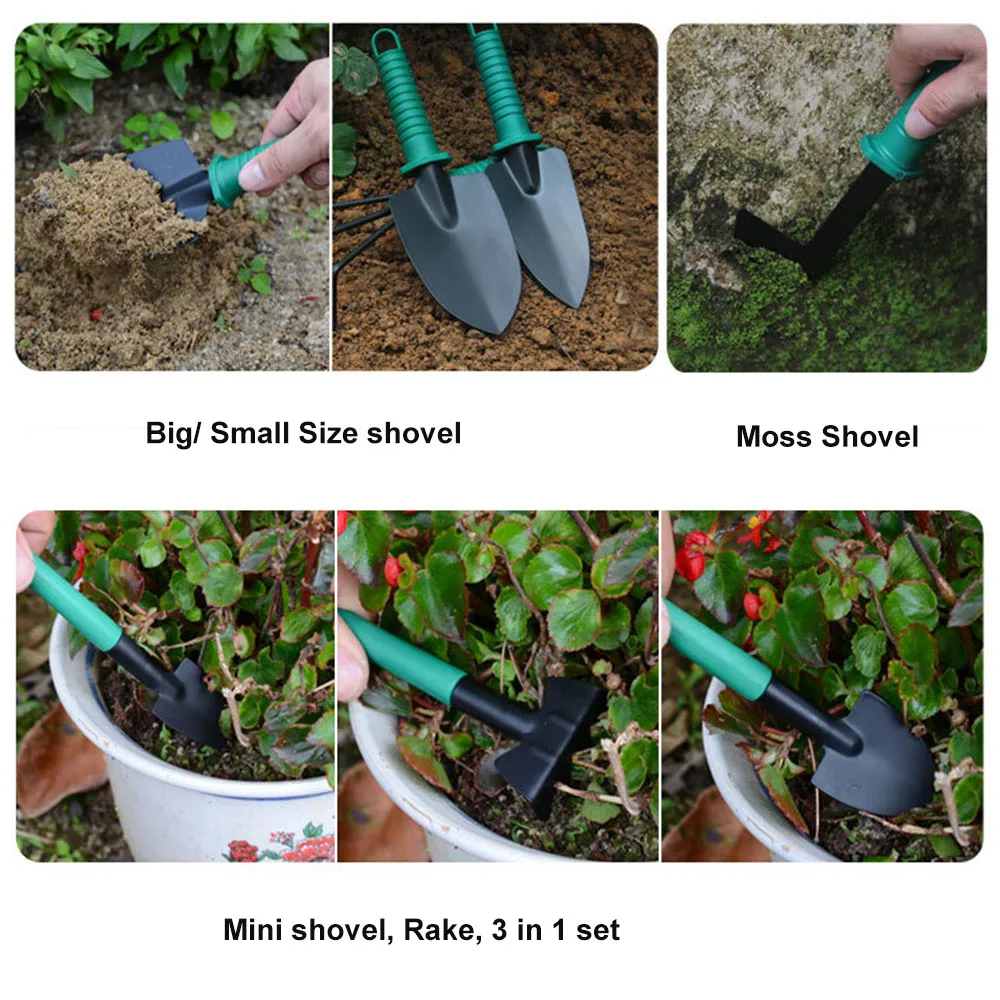 Big/ Small Size shovel

Moss Shovel

Mini shovel, Rake, 3 in 1 set