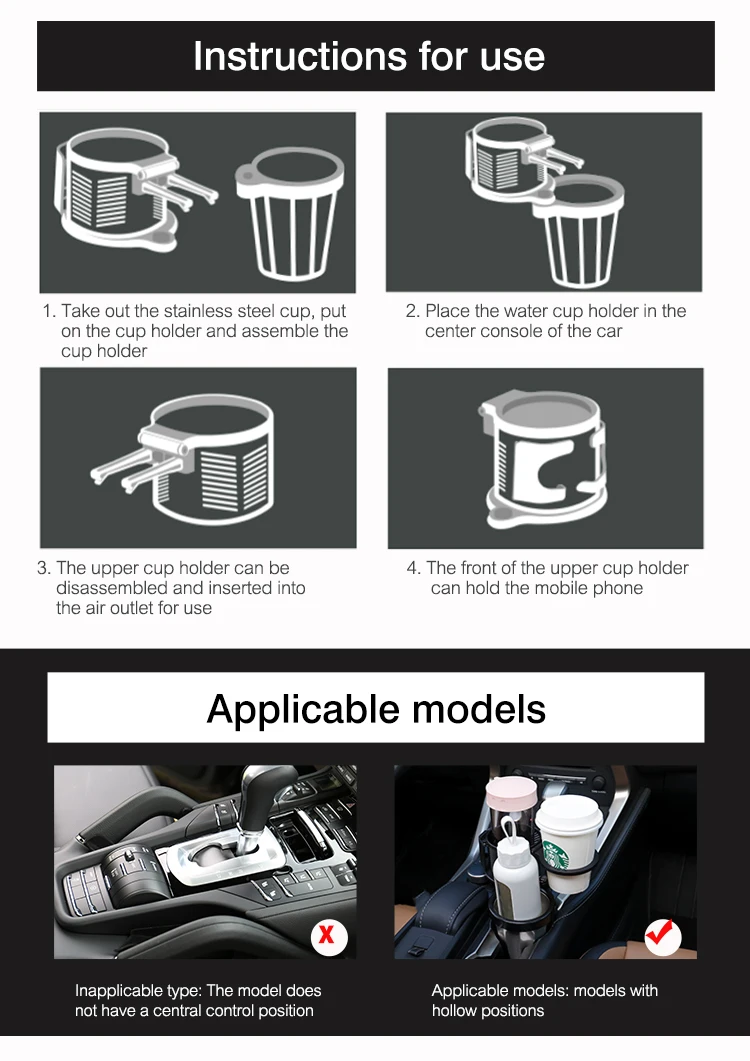 Instructions for use

1. Take out the stainless steel cup, put on the cup holder and assemble the cup holder

2. Place the water cup holder in the center console of the car

3. The upper cup holder can be disassembled and inserted into the air outlet for use

4. The front of the upper cup holder can hold the mobile phone

Applicable models

Inapplicable type: The model does not have a central control position

Applicable models: models with hollow positions