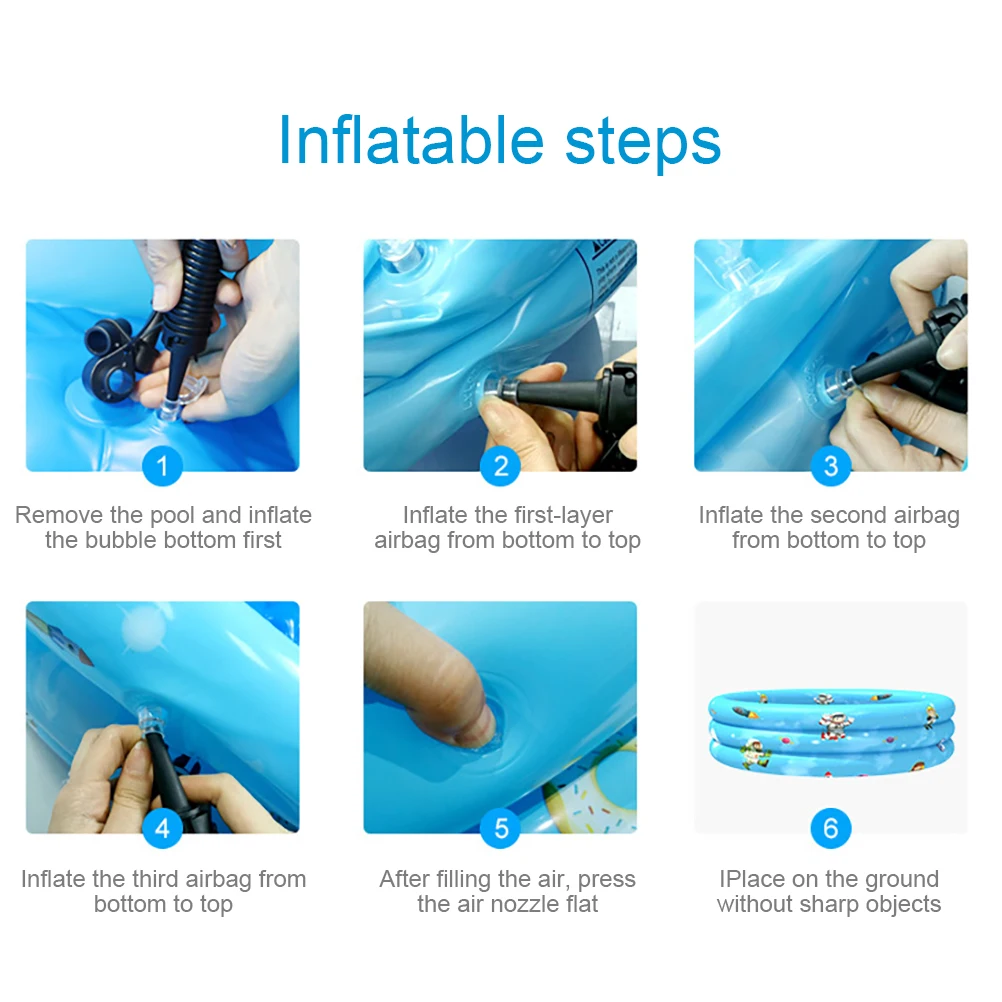 Inflatable steps

1
Remove the pool and inflate the bubble bottom first

2
Inflate the first-layer airbag from bottom to top

3
Inflate the second airbag from bottom to top

4
Inflate the third airbag from bottom to top

5
After filling the air, press the air nozzle flat

6
IPlace on the ground without sharp objects