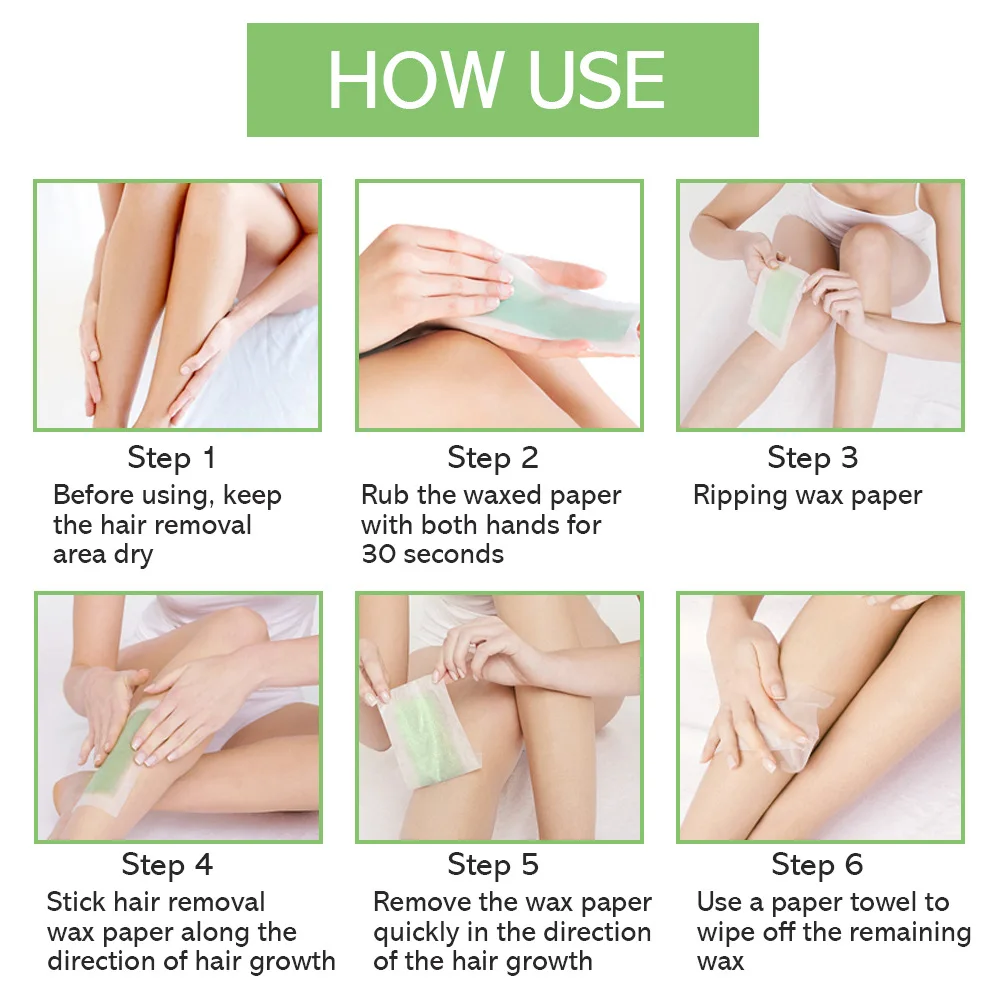 HOW USE

Step 1
Before using, keep the hair removal area dry

Step 2
Rub the waxed paper with both hands for 30 seconds

Step 3
Ripping wax paper

Step 4
Stick hair removal wax paper along the direction of hair growth

Step 5
Remove the wax paper quickly in the direction of the hair growth

Step 6
Use a paper towel to wipe off the remaining wax