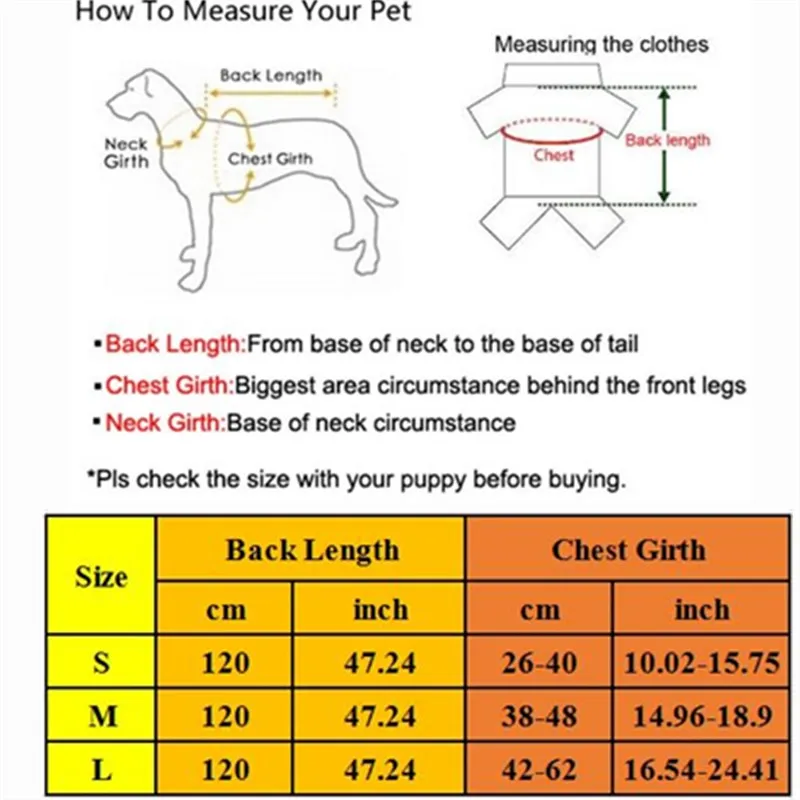 How To Measure Your Pet

Back Length

Neck Girth

Chest Girth

Measuring the clothes

Chest

Back length

▪Back Length:From base of neck to the base of tail
▪Chest Girth:Biggest area circumstance behind the front legs
▪Neck Girth:Base of neck circumstance

*Pls check the size with your puppy before buying.

| Size | Back Length | | Chest Girth | |
|---|---|---|---|---|
| | cm | inch | cm | inch |
| S | 120 | 47.24 | 26-40 | 10.02-15.75 |
| M | 120 | 47.24 | 38-48 | 14.96-18.9 |
| L | 120 | 47.24 | 42-62 | 16.54-24.41 |