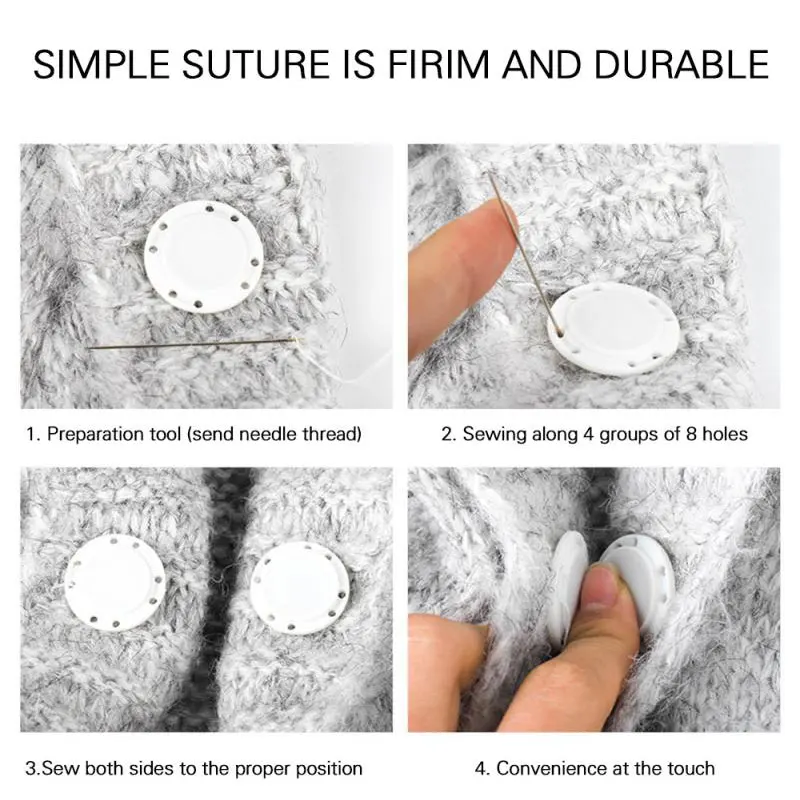 SIMPLE SUTURE IS FIRIM AND DURABLE

1. Preparation tool (send needle thread)

2. Sewing along 4 groups of 8 holes

3.Sew both sides to the proper position

4. Convenience at the touch