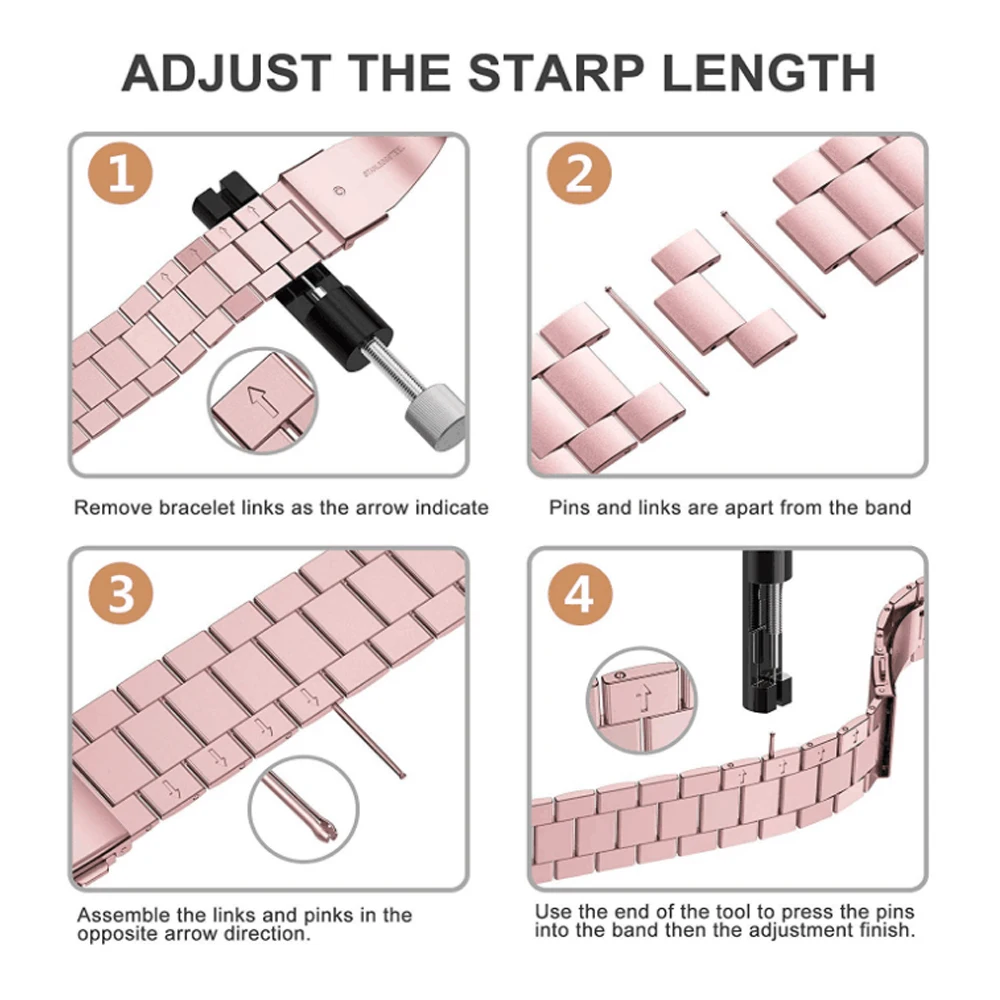 ADJUST THE STARP LENGTH

1

Remove bracelet links as the arrow indicate

2

Pins and links are apart from the band

3

Assemble the links and pinks in the opposite arrow direction.

4

Use the end of the tool to press the pins into the band then the adjustment finish.