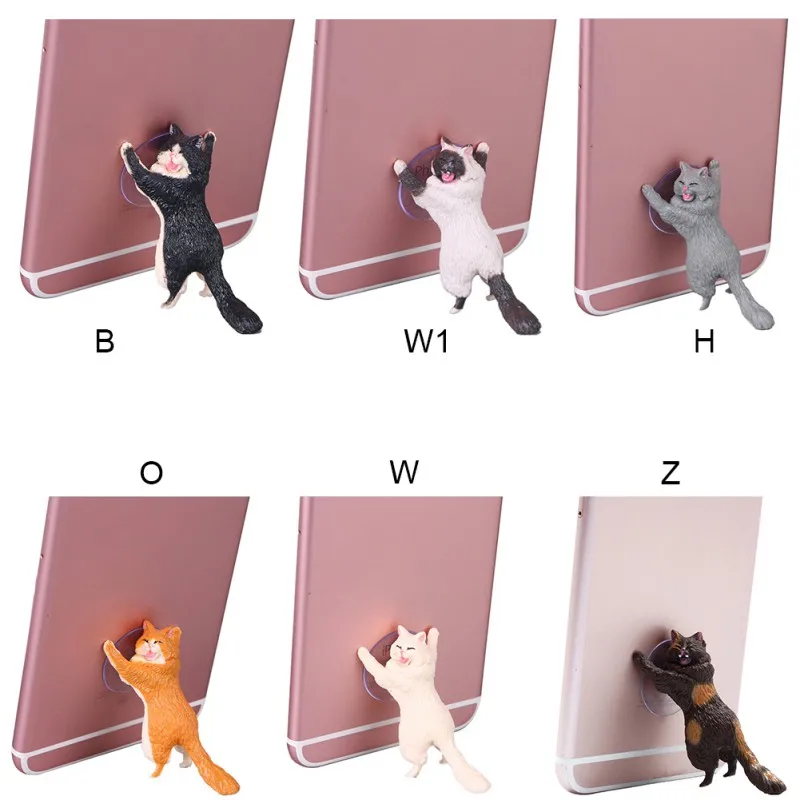 B

W1

H

O

W

Z