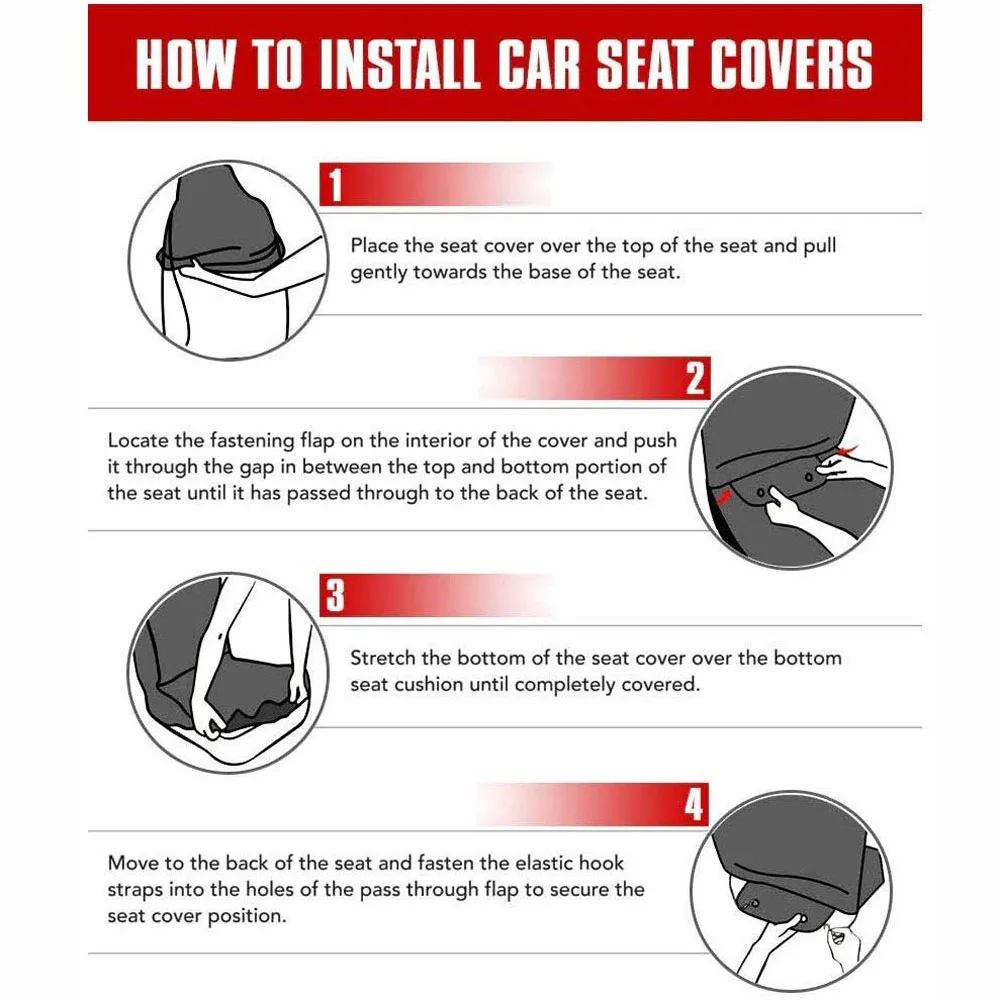 HOW TO INSTALL CAR SEAT COVERS

1

Place the seat cover over the top of the seat and pull gently towards the base of the seat.

2

Locate the fastening flap on the interior of the cover and push it through the gap in between the top and bottom portion of the seat until it has passed through to the back of the seat.

3

Stretch the bottom of the seat cover over the bottom seat cushion until completely covered.

4

Move to the back of the seat and fasten the elastic hook straps into the holes of the pass through flap to secure the seat cover position.