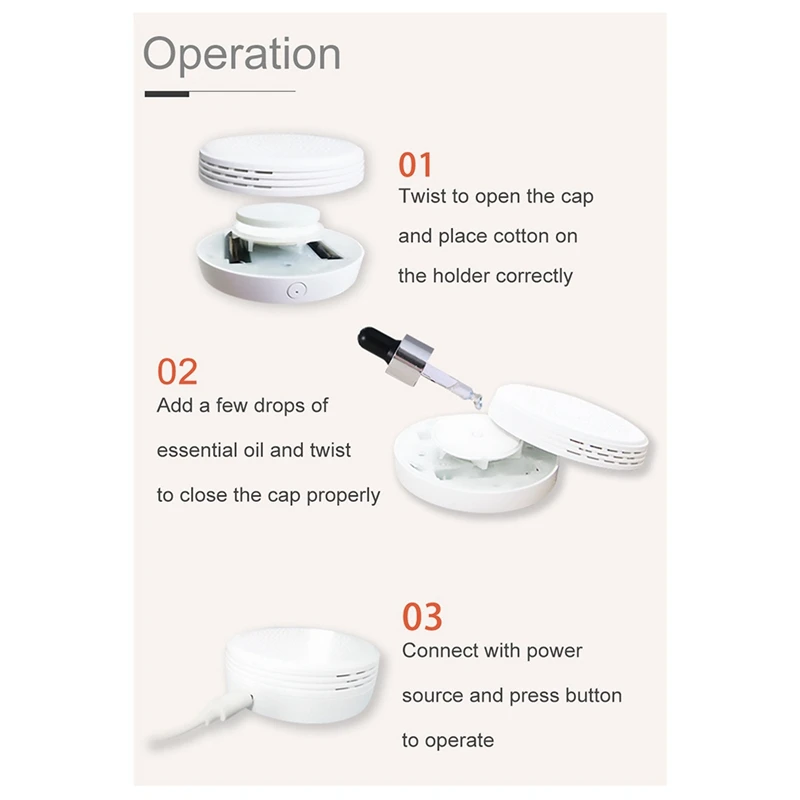 Operation

01
Twist to open the cap and place cotton on the holder correctly

02
Add a few drops of essential oil and twist to close the cap properly

03
Connect with power source and press button to operate