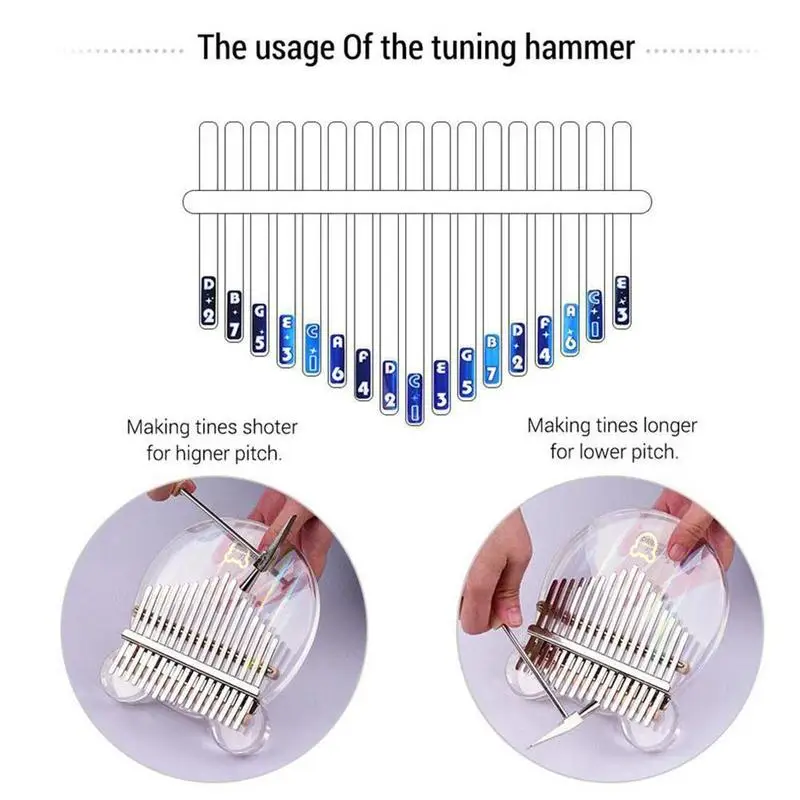 The usage Of the tuning hammer

D 2 B 7 G 5 E 3 C 1 A 6 F 4 D 2 C 1 E 3 G 5 B 7 D 2 F 4 A 6 C 1 E 3

Making tines shoter for higner pitch.

Making tines longer for lower pitch.