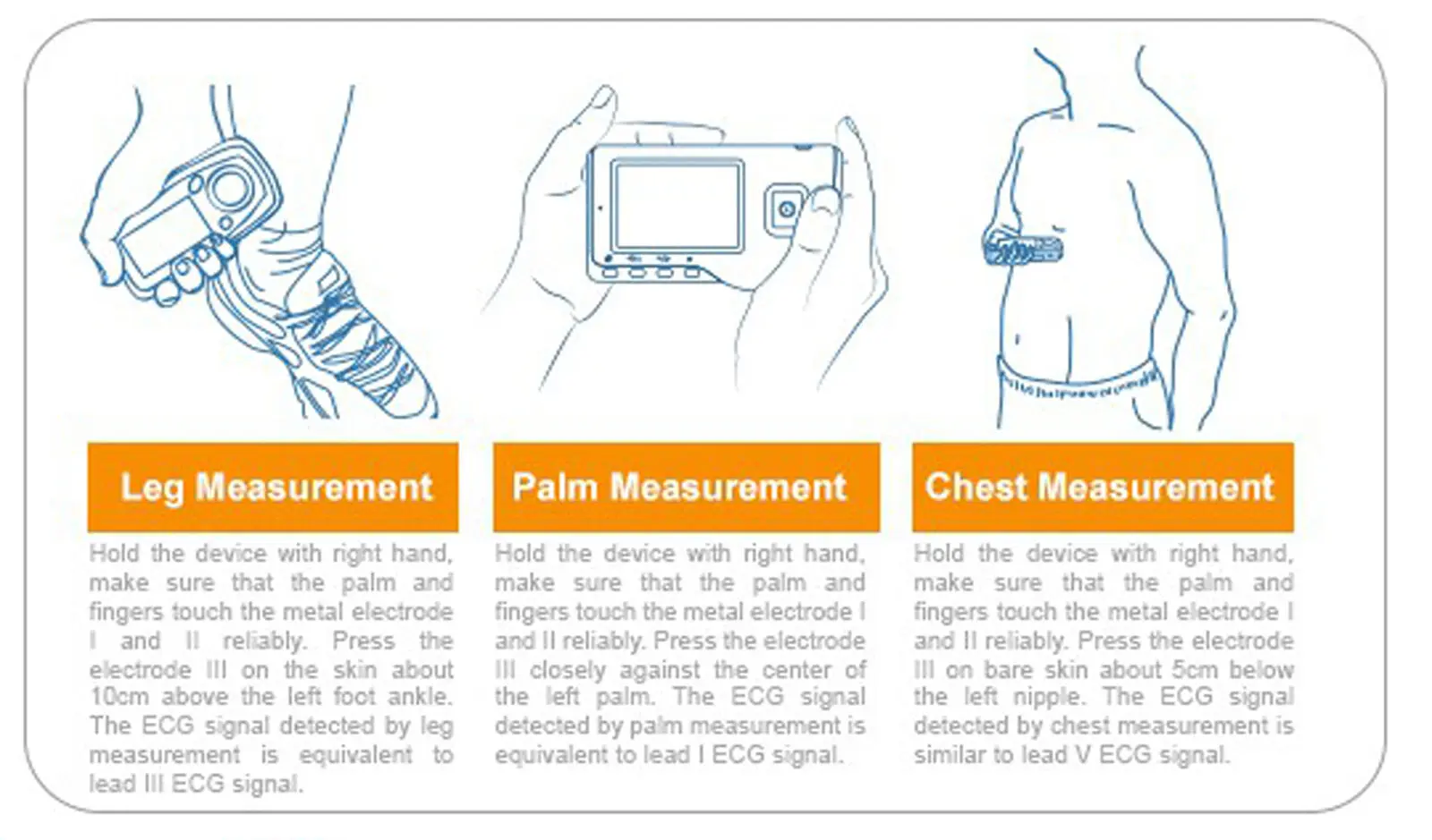 Leg Measurement

Hold the device with right hand, make sure that the palm and fingers touch the metal electrode I and II reliably. Press the electrode III on the skin about 10cm above the left foot ankle. The ECG signal detected by leg measurement is equivalent to lead III ECG signal.

Palm Measurement

Hold the device with right hand, make sure that the palm and fingers touch the metal electrode I and II reliably. Press the electrode III closely against the center of the left palm. The ECG signal detected by palm measurement is equivalent to lead I ECG signal.

Chest Measurement

Hold the device with right hand, make sure that the palm and fingers touch the metal electrode I and II reliably. Press the electrode III on bare skin about 5cm below the left nipple. The ECG signal detected by chest measurement is similar to lead V ECG signal.