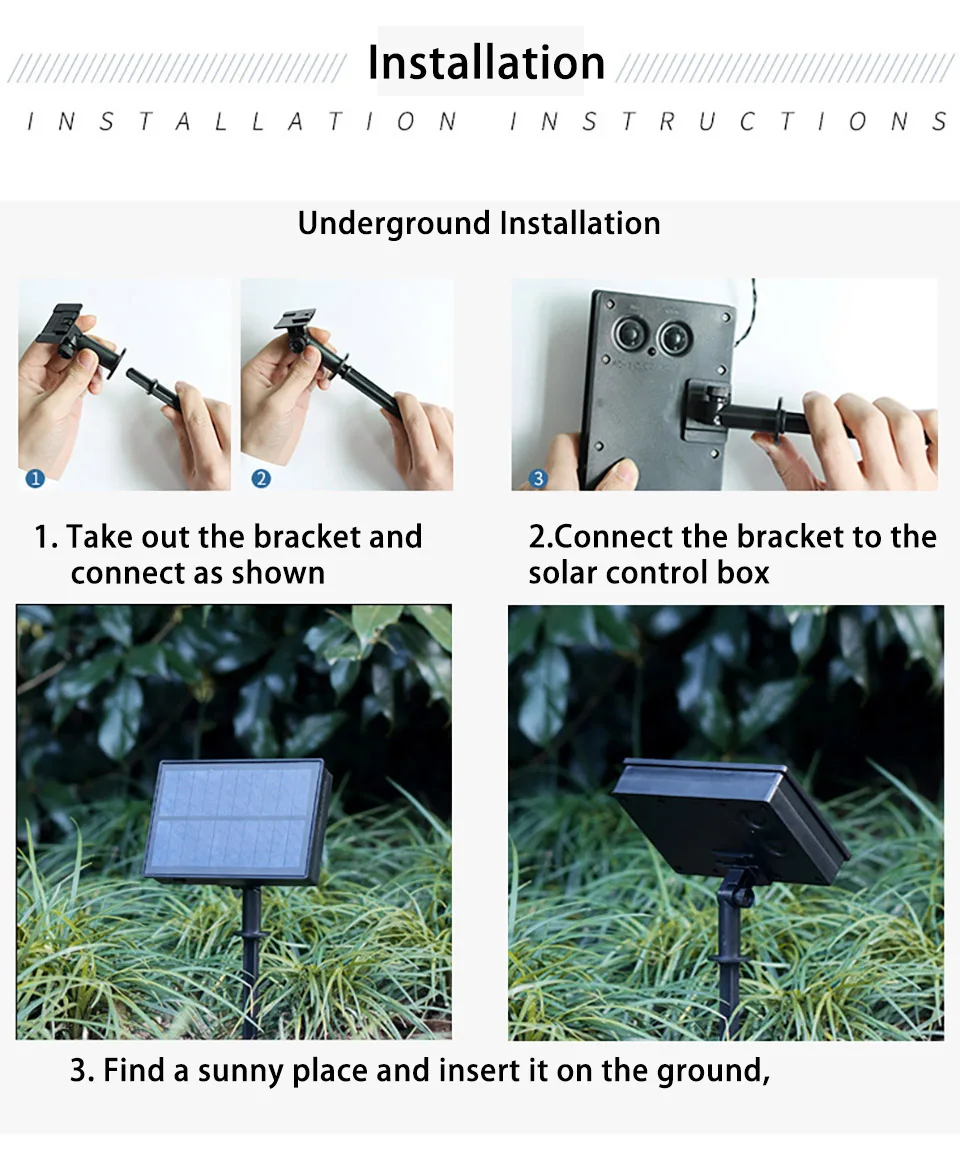 Installation

INSTALLATION INSTRUCTIONS

Underground Installation

1

2

3

1. Take out the bracket and connect as shown

2.Connect the bracket to the solar control box

3. Find a sunny place and insert it on the ground,