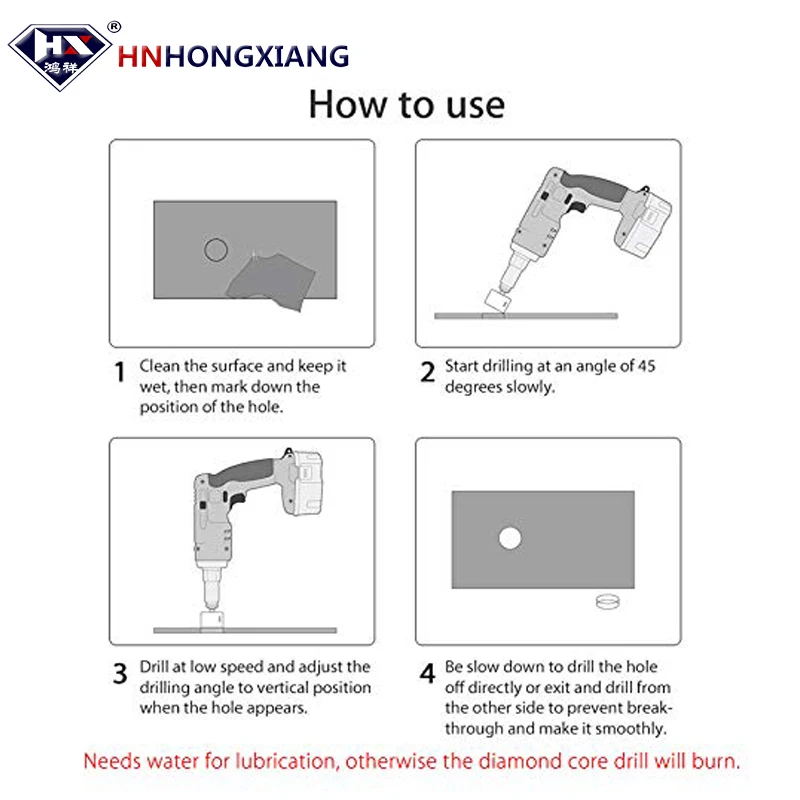 HX 鸿祥 ®
HNHONGXIANG

How to use

1 Clean the surface and keep it wet, then mark down the position of the hole.

2 Start drilling at an angle of 45 degrees slowly.

3 Drill at low speed and adjust the drilling angle to vertical position when the hole appears.

4 Be slow down to drill the hole off directly or exit and drill from the other side to prevent breakthrough and make it smoothly.

Needs water for lubrication, otherwise the diamond core drill will burn.