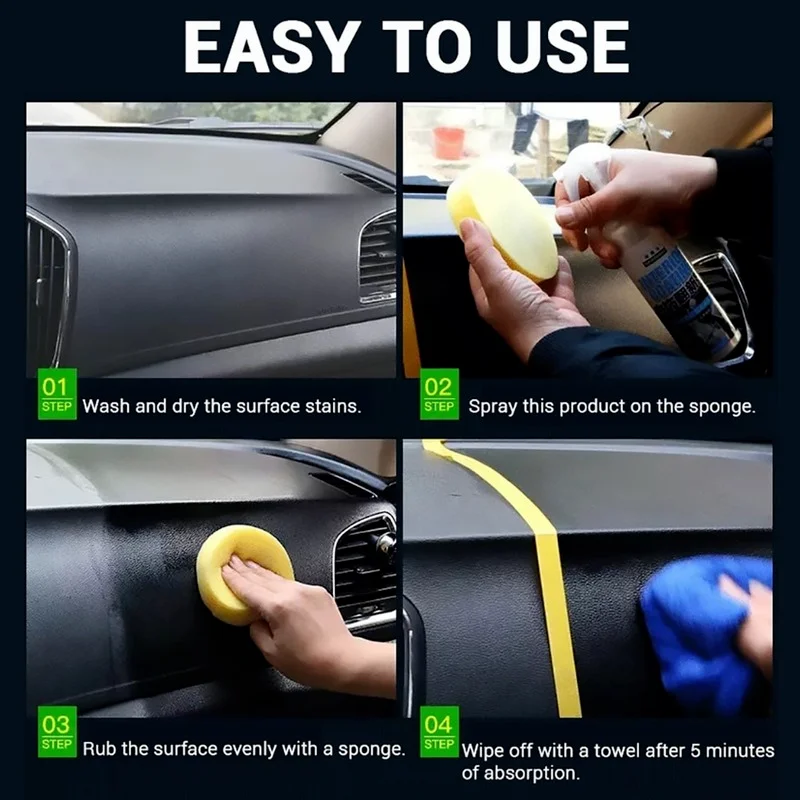 EASY TO USE

01 STEP Wash and dry the surface stains.

02 STEP Spray this product on the sponge.

03 STEP Rub the surface evenly with a sponge.

04 STEP Wipe off with a towel after 5 minutes of absorption.