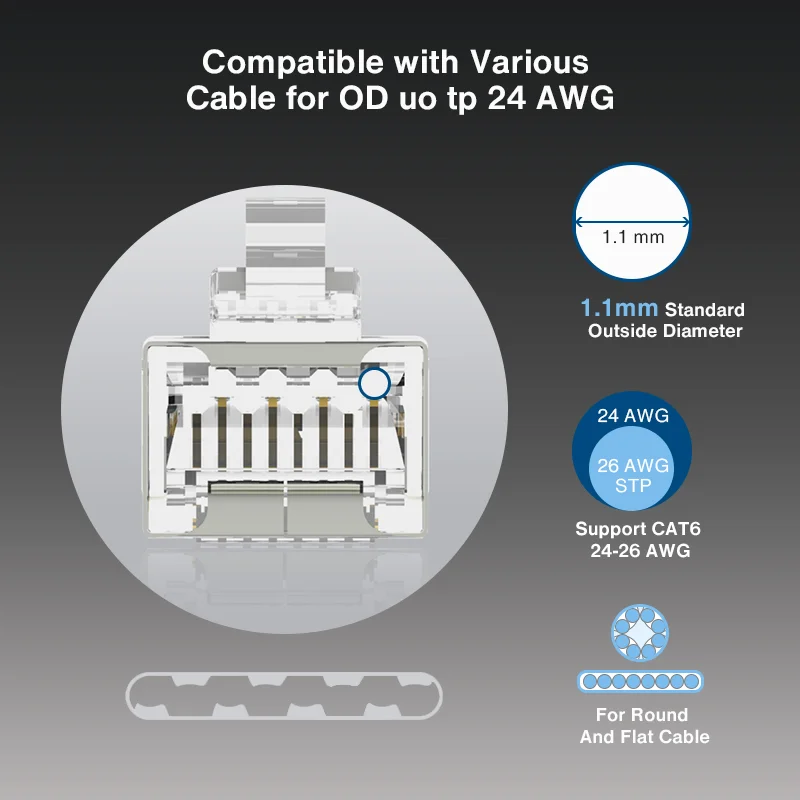 Compatible with Various Cable for OD uo tp 24 AWG

1.1 mm

1.1mm Standard Outside Diameter

24 AWG

26 AWG STP

Support CAT6 24-26 AWG

For Round And Flat Cable