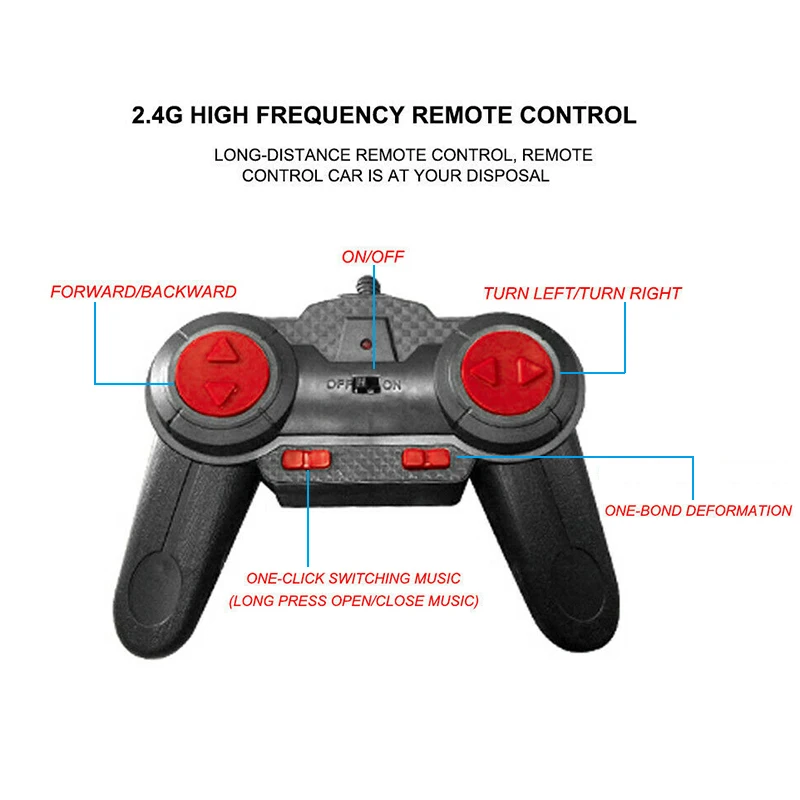 2.4G HIGH FREQUENCY REMOTE CONTROL

LONG-DISTANCE REMOTE CONTROL, REMOTE CONTROL CAR IS AT YOUR DISPOSAL

ON/OFF

FORWARD/BACKWARD

TURN LEFT/TURN RIGHT

OFF ON

ONE-BOND DEFORMATION

ONE-CLICK SWITCHING MUSIC
(LONG PRESS OPEN/CLOSE MUSIC)