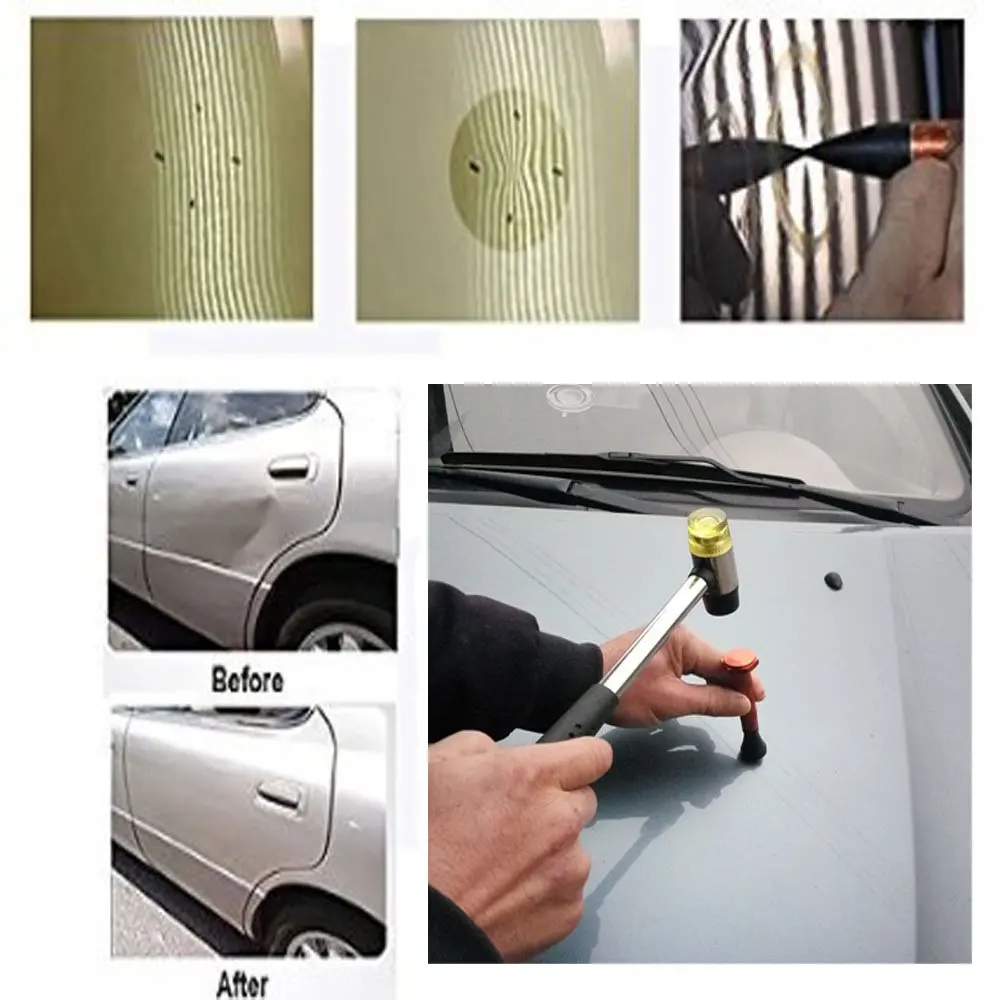 Before

After