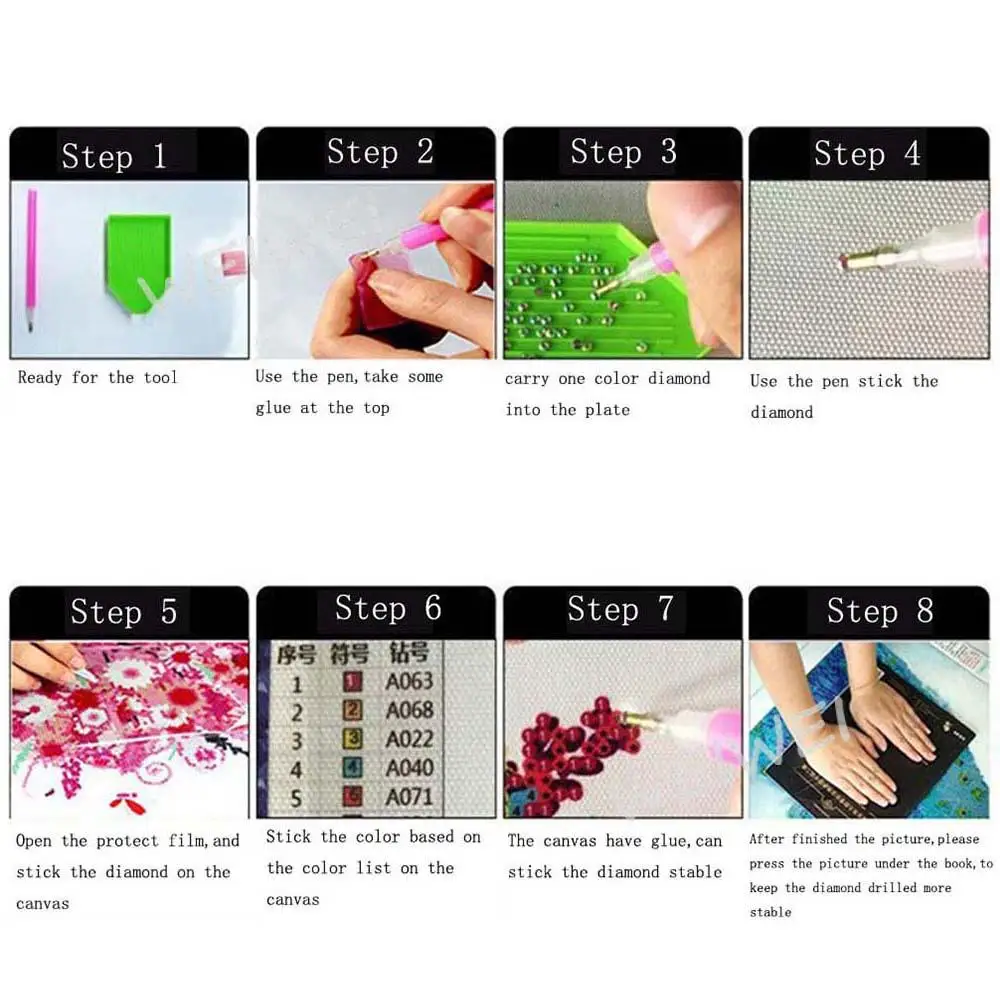 Step 1

Ready for the tool

Step 2

Use the pen, take some glue at the top

Step 3

carry one color diamond into the plate

Step 4

Use the pen stick the diamond

Step 5

Open the protect film, and stick the diamond on the canvas

Step 6

| 序号 | 符号 | 钻号 |
|---|---|---|
| 1 | 1 | A063 |
| 2 | 2 | A068 |
| 3 | 3 | A022 |
| 4 | 4 | A040 |
| 5 | 5 | A071 |

Stick the color based on the color list on the canvas

Step 7

The canvas have glue, can stick the diamond stable

Step 8

After finished the picture, please press the picture under the book, to keep the diamond drilled more stable