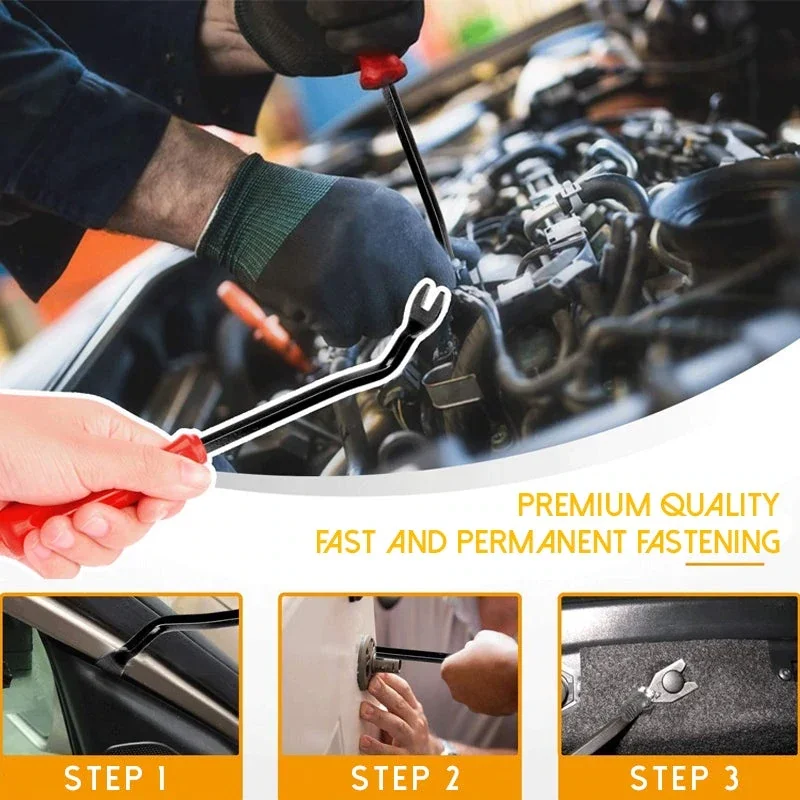 PREMIUM QUALITY
FAST AND PERMANENT FASTENING

STEP 1

STEP 2

STEP 3