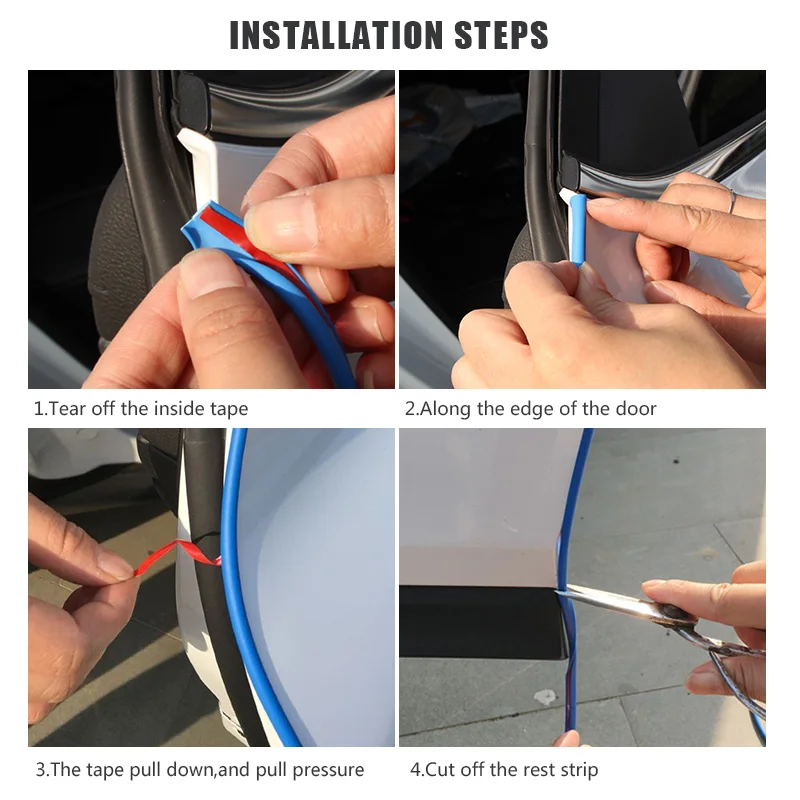 INSTALLATION STEPS

1.Tear off the inside tape

2.Along the edge of the door

3.The tape pull down,and pull pressure

4.Cut off the rest strip