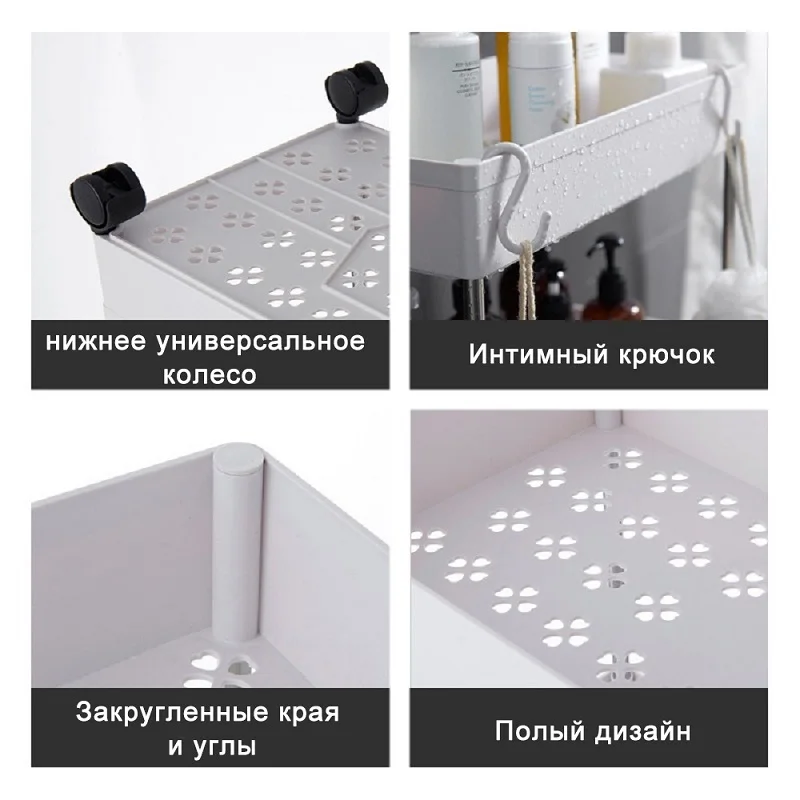 нижнее универсальное колесо

Интимный крючок

Закругленные края и углы

Полый дизайн