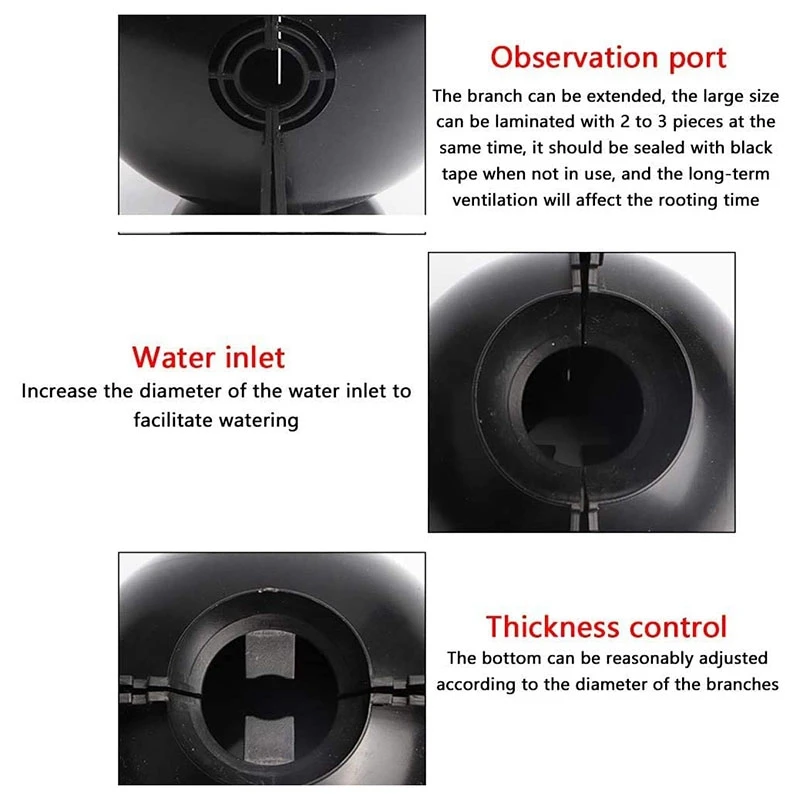 Observation port

The branch can be extended, the large size can be laminated with 2 to 3 pieces at the same time, it should be sealed with black tape when not in use, and the long-term ventilation will affect the rooting time

Water inlet

Increase the diameter of the water inlet to facilitate watering

Thickness control

The bottom can be reasonably adjusted according to the diameter of the branches