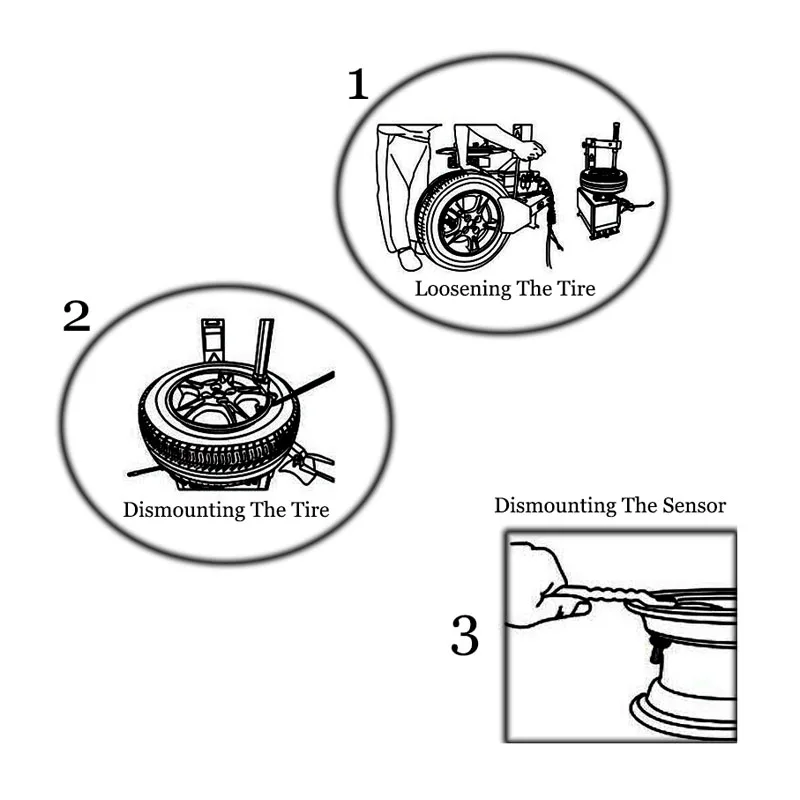 1

Loosening The Tire

2

Dismounting The Tire

Dismounting The Sensor

3