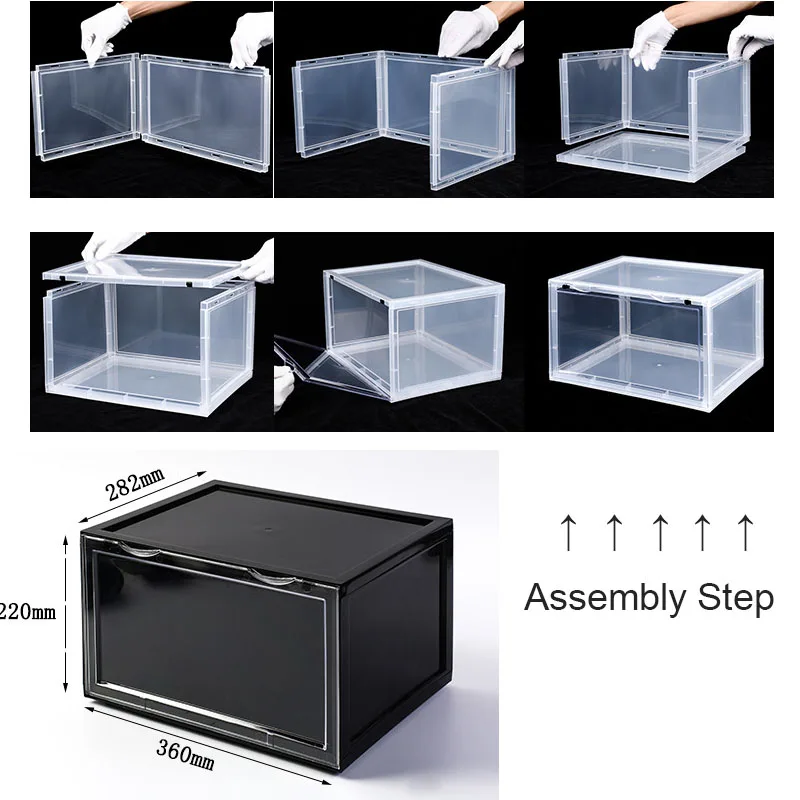 282mm

220mm

360mm

↑ ↑ ↑ ↑ ↑

Assembly Step