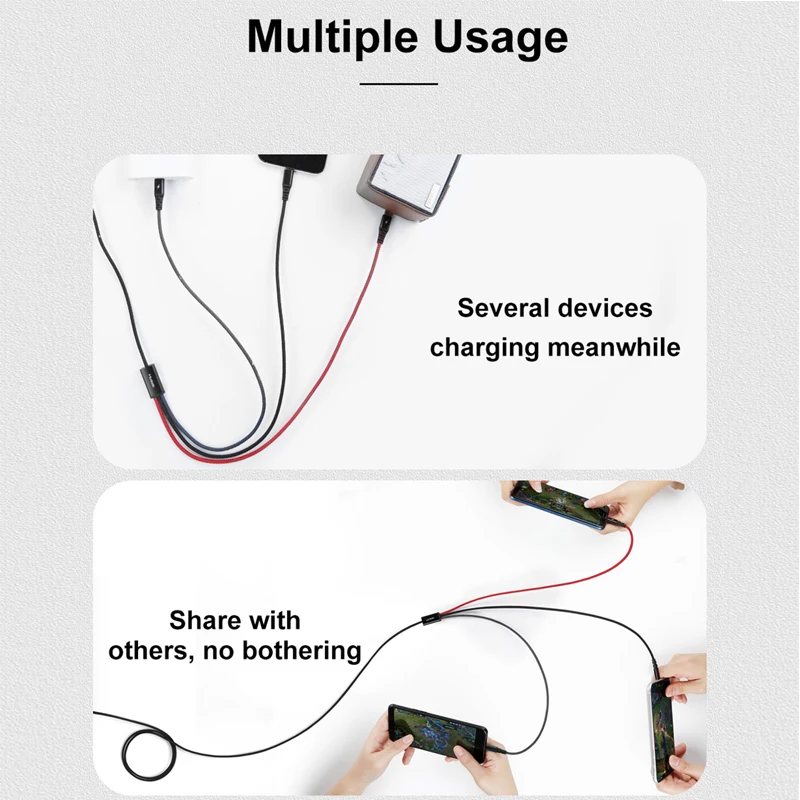 Multiple Usage

Several devices charging meanwhile

Share with others, no bothering