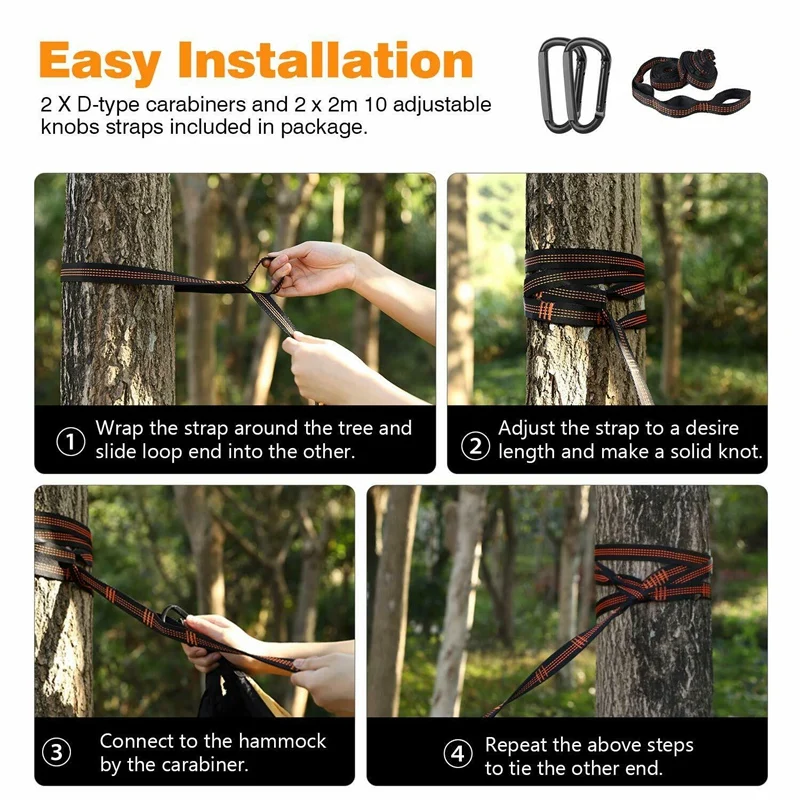 Easy Installation

2 X D-type carabiners and 2 x 2m 10 adjustable knobs straps included in package.

① Wrap the strap around the tree and slide loop end into the other.

② Adjust the strap to a desire length and make a solid knot.

③ Connect to the hammock by the carabiner.

④ Repeat the above steps to tie the other end.