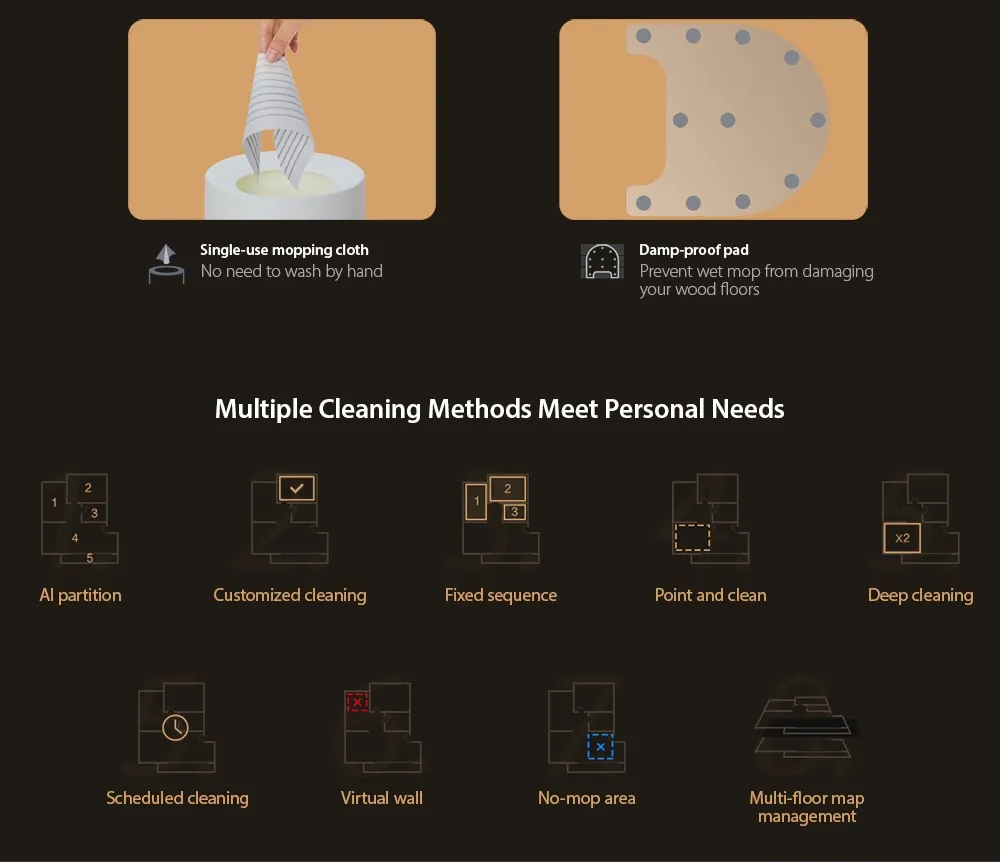 Single-use mopping cloth
No need to wash by hand

Damp-proof pad
Prevent wet mop from damaging your wood floors

Multiple Cleaning Methods Meet Personal Needs

1 2 3 4 5
AI partition

Customized cleaning

1 2 3
Fixed sequence

Point and clean

X2
Deep cleaning

Scheduled cleaning

Virtual wall

No-mop area

Multi-floor map management