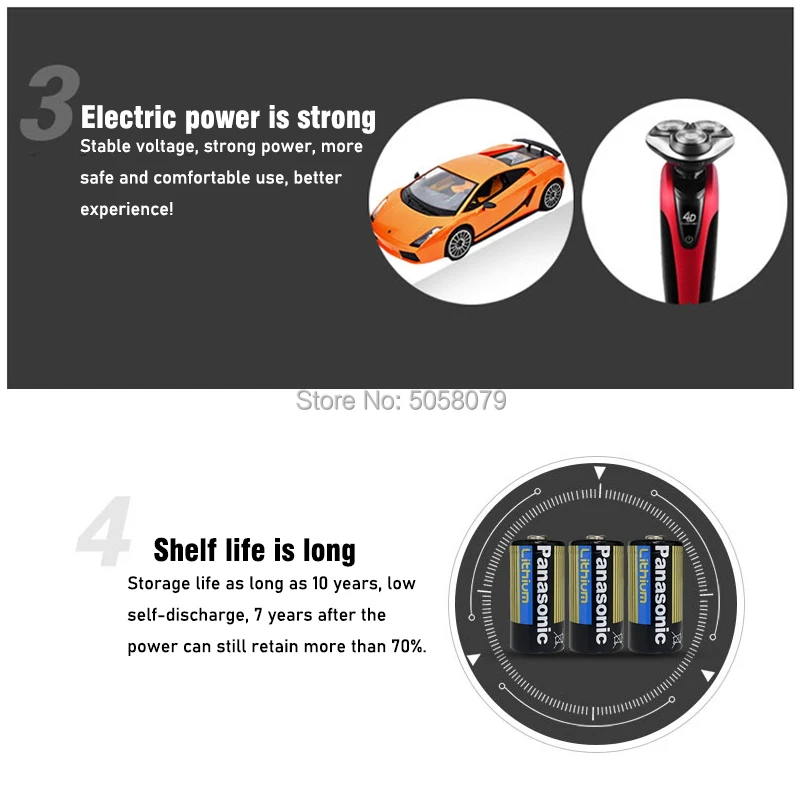 3 Electric power is strong
Stable voltage, strong power, more safe and comfortable use, better experience!

4D

Store No: 5058079

4 Shelf life is long
Storage life as long as 10 years, low self-discharge, 7 years after the power can still retain more than 70%.

Panasonic Lithium
Panasonic Lithium
Panasonic Lithium