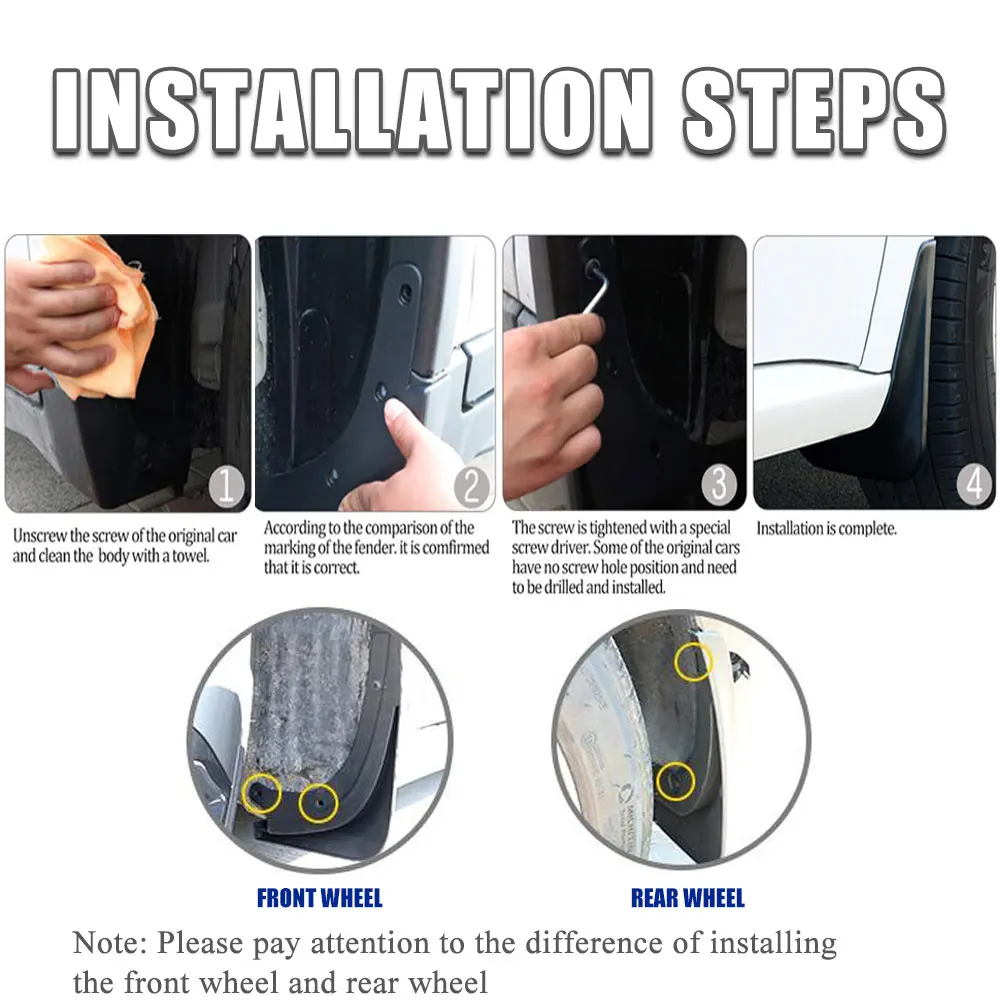 INSTALLATION STEPS

1

Unscrew the screw of the original car and clean the body with a towel.

2

According to the comparison of the marking of the fender. it is comfirmed that it is correct.

3

The screw is tightened with a special screw driver. Some of the original cars have no screw hole position and need to be drilled and installed.

4

Installation is complete.

FRONT WHEEL

REAR WHEEL

Note: Please pay attention to the difference of installing the front wheel and rear wheel